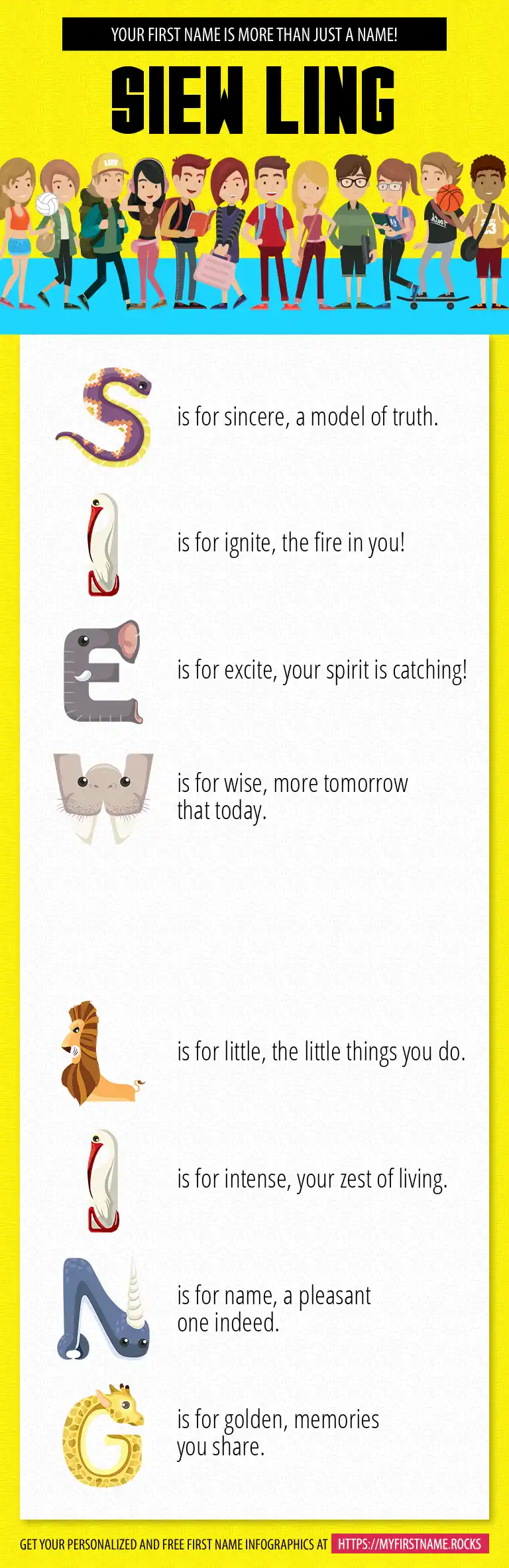 YOUR FIRST NAME IS MORE THAN JUST A NAME!

SIEW LING

S is for sincere, a model of truth.

I is for ignite, the fire in you!

E is for excite, your spirit is catching!

W is for wise, more tomorrow that today.

L is for little, the little things you do.

I is for intense, your zest of living.

N is for name, a pleasant one indeed.

G is for golden, memories you share.

GET YOUR PERSONALIZED AND FREE FIRST NAME INFOGRAPHICS AT HTTPS://MYFIRSTNAME.ROCKS