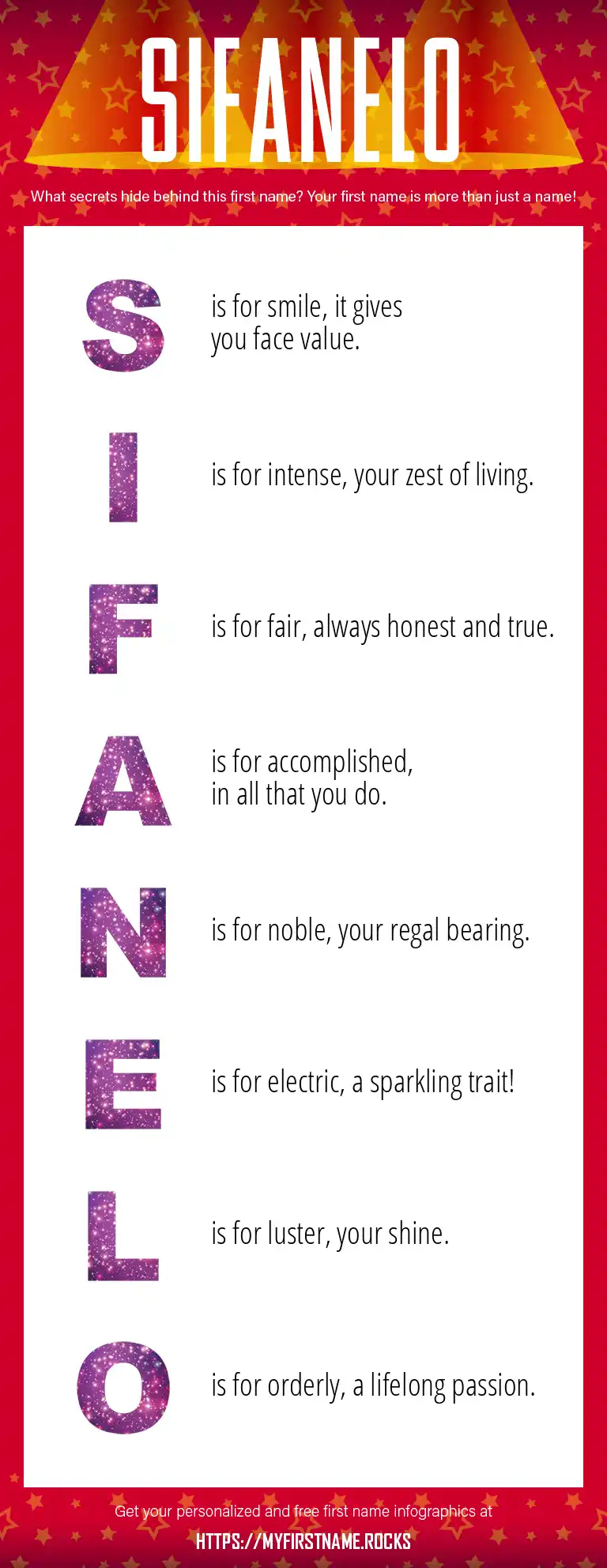 SIFANELO

What secrets hide behind this first name? Your first name is more than just a name!

S is for smile, it gives you face value.

I is for intense, your zest of living.

F is for fair, always honest and true.

A is for accomplished, in all that you do.

N is for noble, your regal bearing.

E is for electric, a sparkling trait!

L is for luster, your shine.

O is for orderly, a lifelong passion.

Get your personalized and free first name infographics at

HTTPS://MYFIRSTNAME.ROCKS