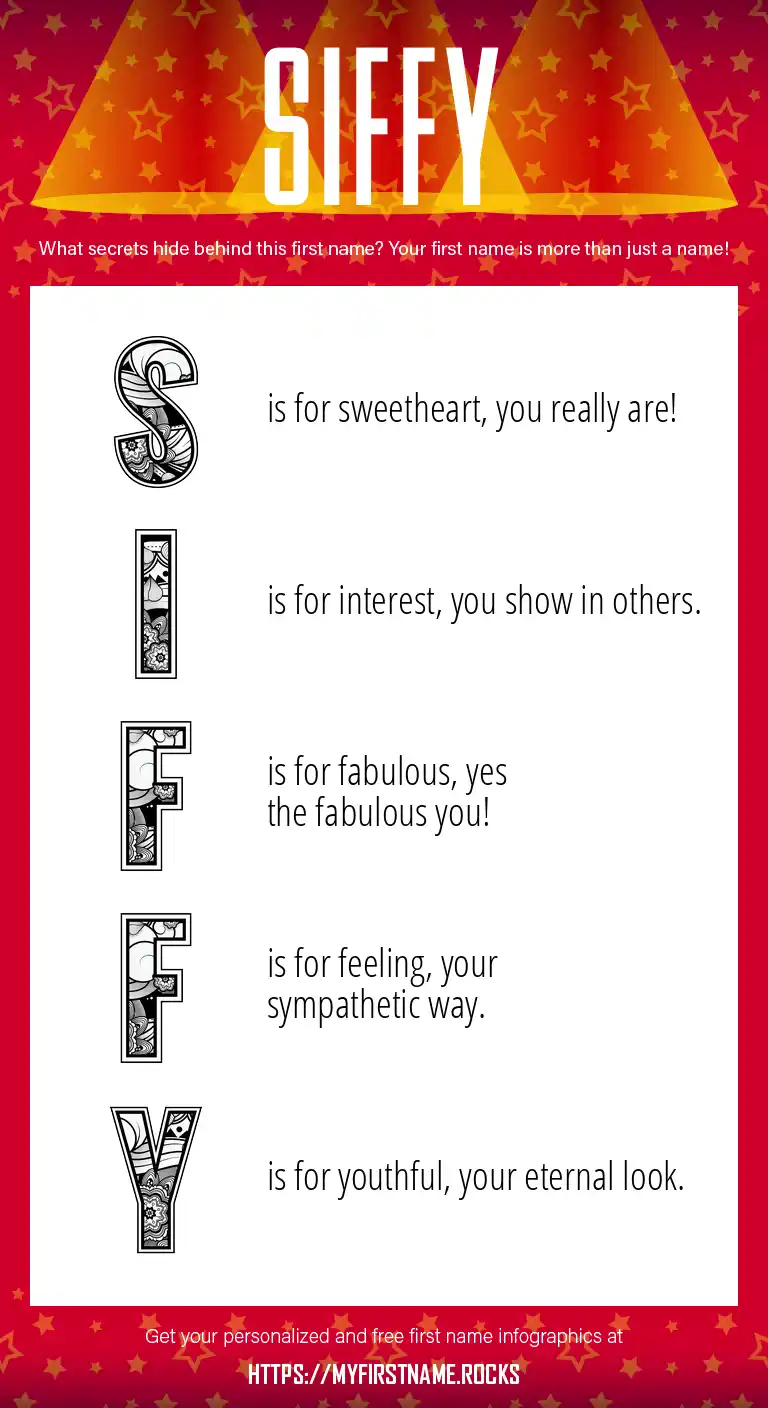 SIFFY

What secrets hide behind this first name? Your first name is more than just a name!

S is for sweetheart, you really are!

I is for interest, you show in others.

F is for fabulous, yes the fabulous you!

F is for feeling, your sympathetic way.

Y is for youthful, your eternal look.

Get your personalized and free first name infographics at

HTTPS://MYFIRSTNAME.ROCKS