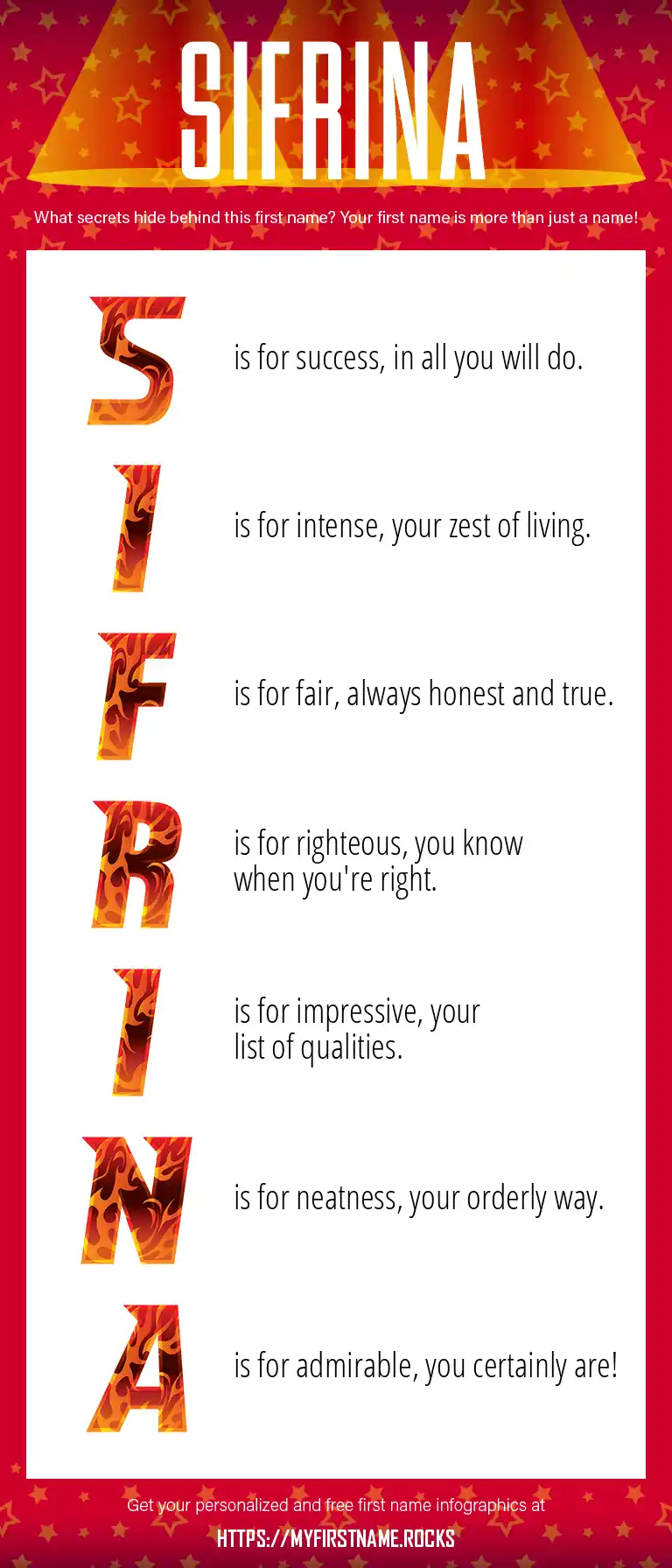 SIFRINA

What secrets hide behind this first name? Your first name is more than just a name!

S is for success, in all you will do.

I is for intense, your zest of living.

F is for fair, always honest and true.

R is for righteous, you know when you're right.

I is for impressive, your list of qualities.

N is for neatness, your orderly way.

A is for admirable, you certainly are!

Get your personalized and free first name infographics at

HTTPS://MYFIRSTNAME.ROCKS