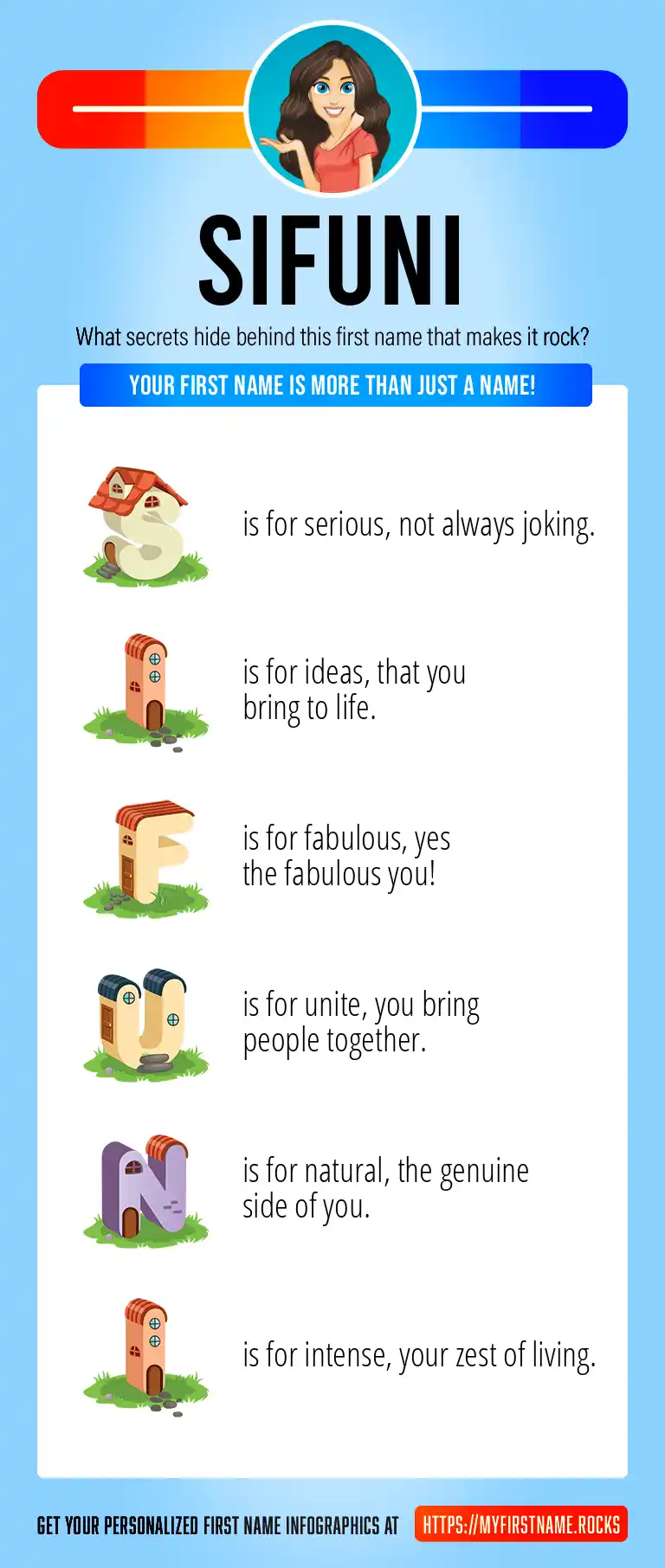 SIFUNI

What secrets hide behind this first name that makes it rock?

YOUR FIRST NAME IS MORE THAN JUST A NAME!

S is for serious, not always joking.

I is for ideas, that you bring to life.

F is for fabulous, yes the fabulous you!

U is for unite, you bring people together.

N is for natural, the genuine side of you.

I is for intense, your zest of living.

GET YOUR PERSONALIZED FIRST NAME INFOGRAPHICS AT HTTPS://MYFIRSTNAME.ROCKS