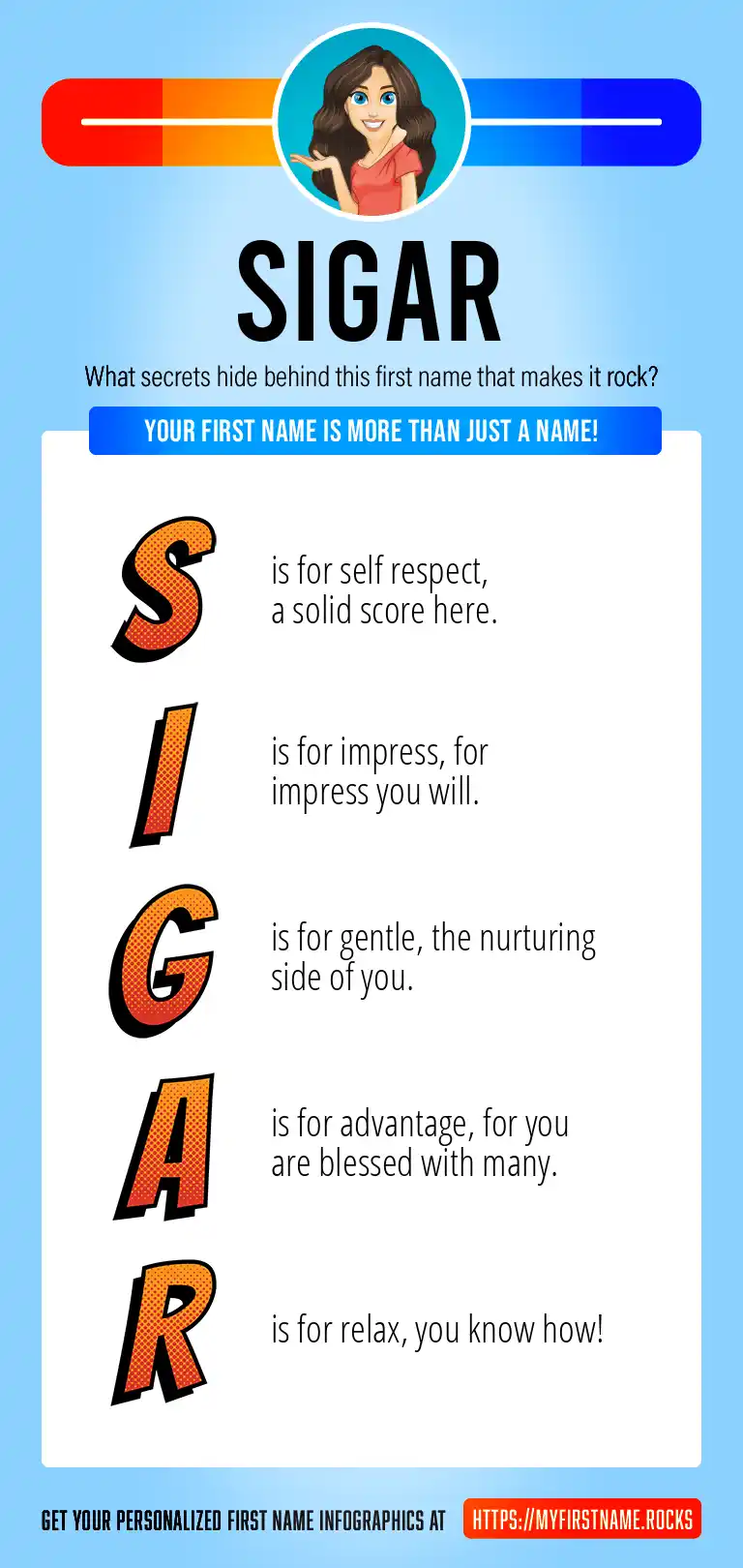 SIGAR

What secrets hide behind this first name that makes it rock?

YOUR FIRST NAME IS MORE THAN JUST A NAME!

S is for self respect, a solid score here.

I is for impress, for impress you will.

G is for gentle, the nurturing side of you.

A is for advantage, for you are blessed with many.

R is for relax, you know how!

GET YOUR PERSONALIZED FIRST NAME INFOGRAPHICS AT HTTPS://MYFIRSTNAME.ROCKS