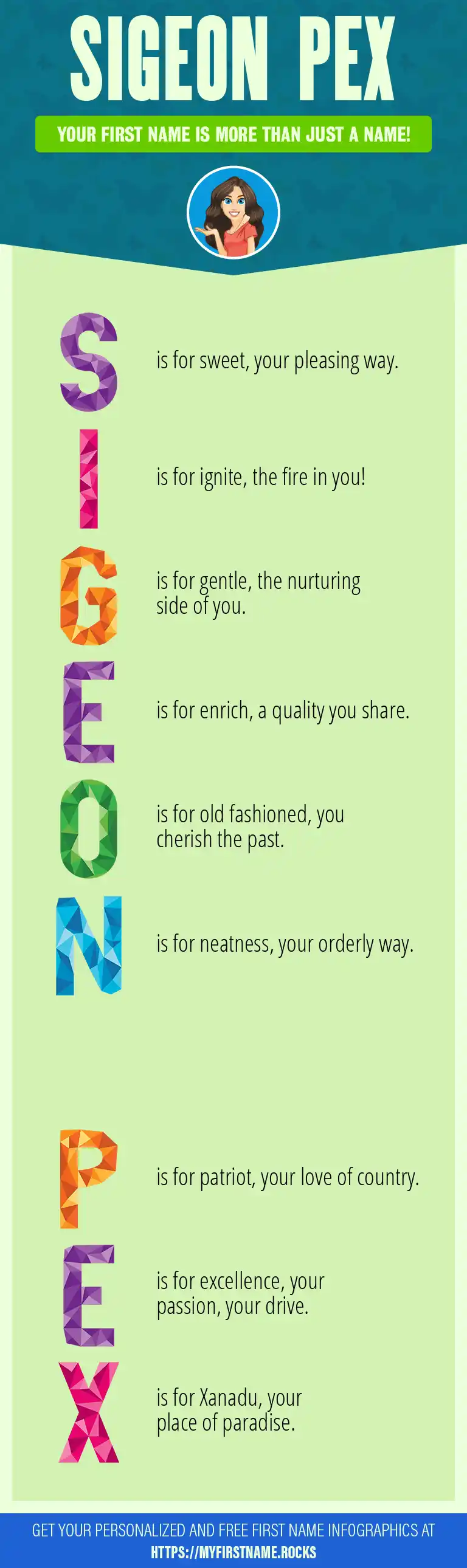 SIGEON PEX

YOUR FIRST NAME IS MORE THAN JUST A NAME!

S is for sweet, your pleasing way.

I is for ignite, the fire in you!

G is for gentle, the nurturing side of you.

E is for enrich, a quality you share.

O is for old fashioned, you cherish the past.

N is for neatness, your orderly way.

P is for patriot, your love of country.

E is for excellence, your passion, your drive.

X is for Xanadu, your place of paradise.

GET YOUR PERSONALIZED AND FREE FIRST NAME INFOGRAPHICS AT
HTTPS://MYFIRSTNAME.ROCKS