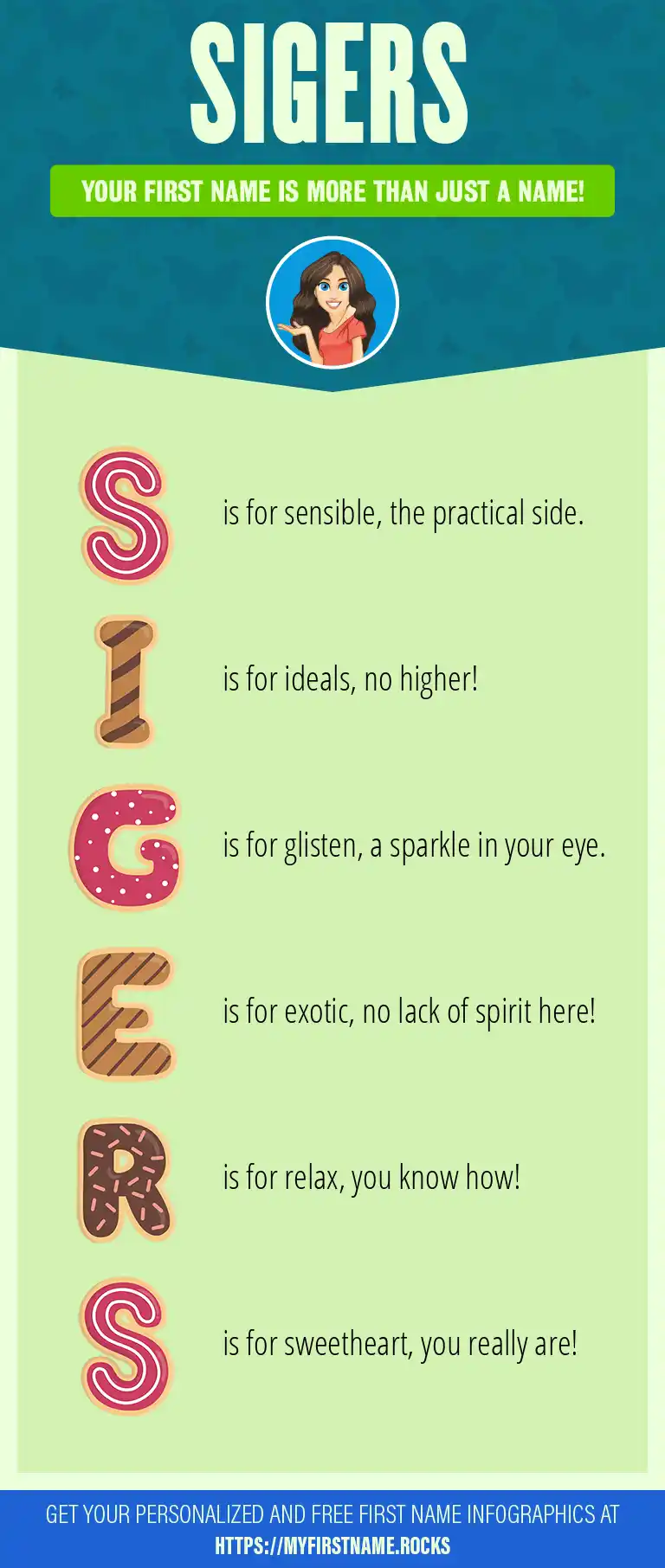 SIGERS

YOUR FIRST NAME IS MORE THAN JUST A NAME!

S is for sensible, the practical side.

I is for ideals, no higher!

G is for glisten, a sparkle in your eye.

E is for exotic, no lack of spirit here!

R is for relax, you know how!

S is for sweetheart, you really are!

GET YOUR PERSONALIZED AND FREE FIRST NAME INFOGRAPHICS AT HTTPS://MYFIRSTNAME.ROCKS