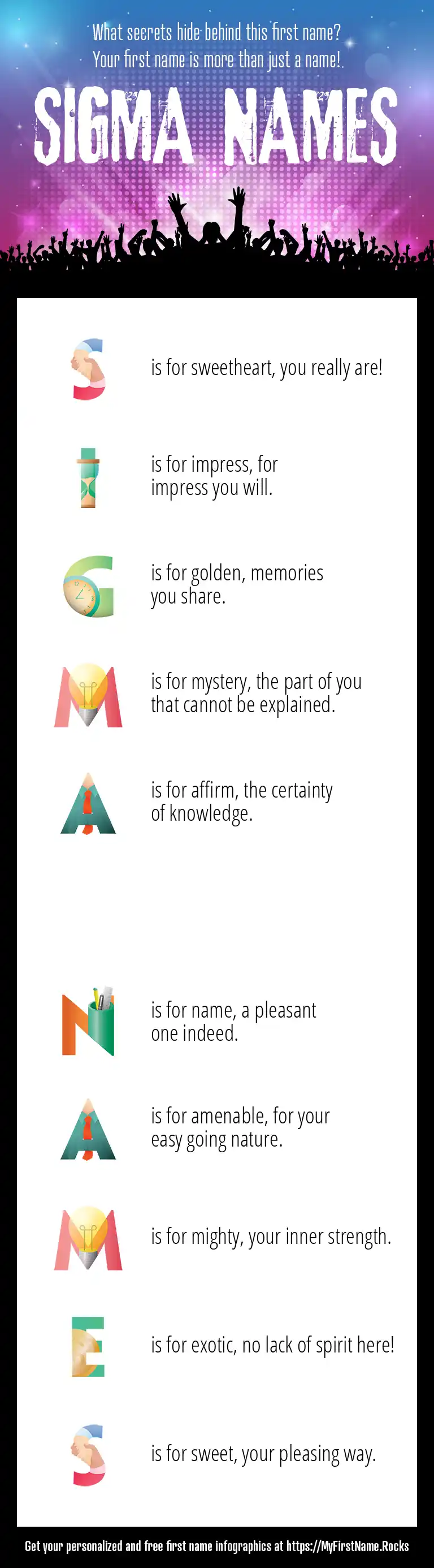 What secrets hide behind this first name?
Your first name is more than just a name!

SIGMA NAMES

S is for sweetheart, you really are!

I is for impress, for impress you will.

G is for golden, memories you share.

M is for mystery, the part of you that cannot be explained.

A is for affirm, the certainty of knowledge.

N is for name, a pleasant one indeed.

A is for amenable, for your easy going nature.

M is for mighty, your inner strength.

E is for exotic, no lack of spirit here!

S is for sweet, your pleasing way.

Get your personalized and free first name infographics at https://MyFirstName.Rocks