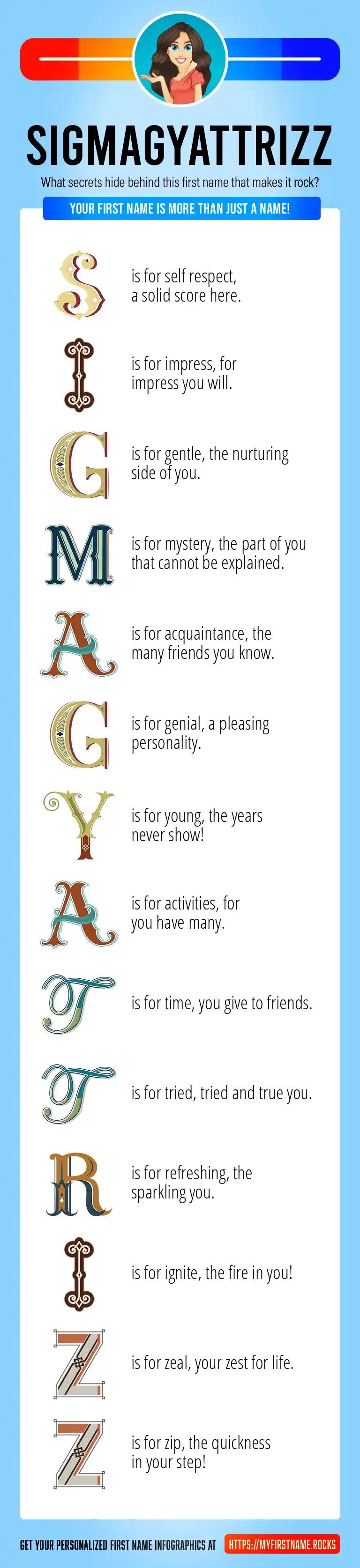 SIGMAGYATTRIZZ

What secrets hide behind this first name that makes it rock?

YOUR FIRST NAME IS MORE THAN JUST A NAME!

S is for self respect, a solid score here.

I is for impress, for impress you will.

G is for gentle, the nurturing side of you.

M is for mystery, the part of you that cannot be explained.

A is for acquaintance, the many friends you know.

G is for genial, a pleasing personality.

Y is for young, the years never show!

A is for activities, for you have many.

T is for time, you give to friends.

T is for tried, tried and true you.

R is for refreshing, the sparkling you.

I is for ignite, the fire in you!

Z is for zeal, your zest for life.

Z is for zip, the quickness in your step!

GET YOUR PERSONALIZED FIRST NAME INFOGRAPHICS AT HTTPS://MYFIRSTNAME.ROCKS