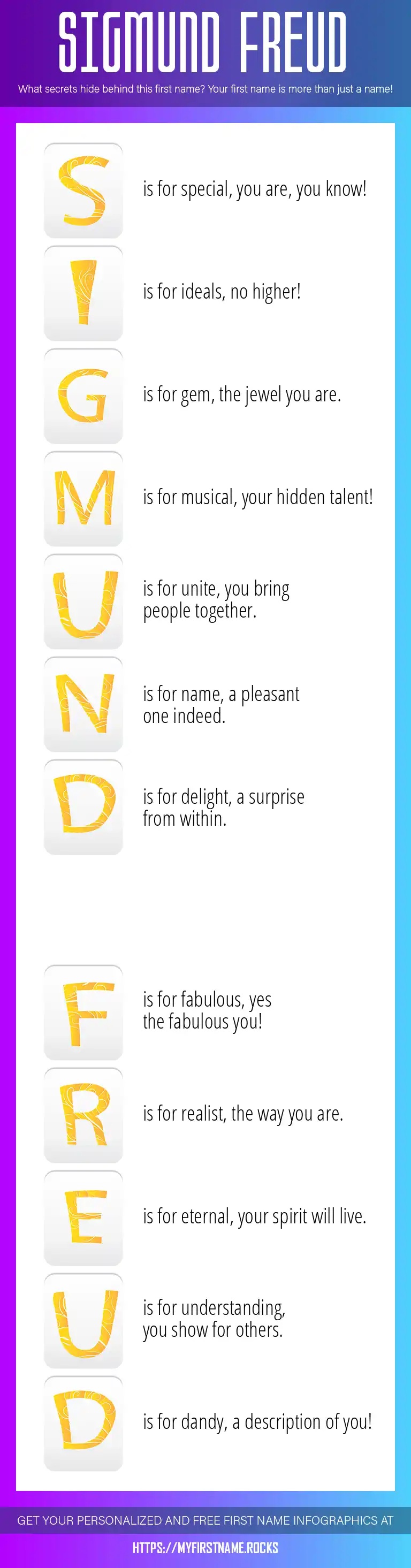 SIGMUND FREUD

What secrets hide behind this first name? Your first name is more than just a name!

S is for special, you are, you know!

I is for ideals, no higher!

G is for gem, the jewel you are.

M is for musical, your hidden talent!

U is for unite, you bring people together.

N is for name, a pleasant one indeed.

D is for delight, a surprise from within.

F is for fabulous, yes the fabulous you!

R is for realist, the way you are.

E is for eternal, your spirit will live.

U is for understanding, you show for others.

D is for dandy, a description of you!

GET YOUR PERSONALIZED AND FREE FIRST NAME INFOGRAPHICS AT

HTTPS://MYFIRSTNAME.ROCKS