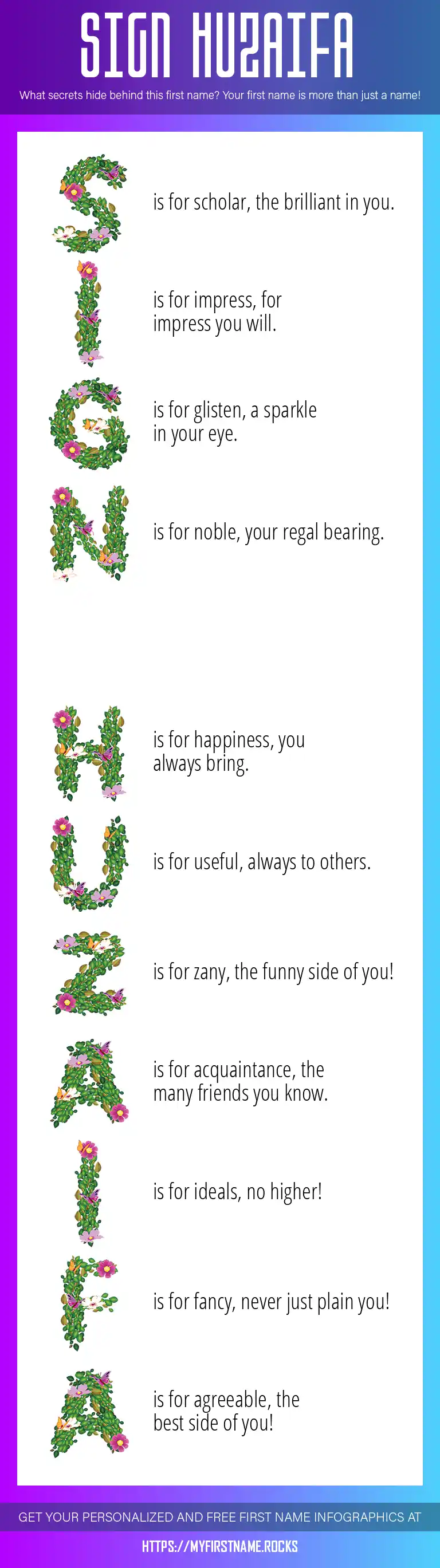 SIGN HUZAIFA

What secrets hide behind this first name? Your first name is more than just a name!

S is for scholar, the brilliant in you.

I is for impress, for impress you will.

G is for glisten, a sparkle in your eye.

N is for noble, your regal bearing.

H is for happiness, you always bring.

U is for useful, always to others.

Z is for zany, the funny side of you!

A is for acquaintance, the many friends you know.

I is for ideals, no higher!

F is for fancy, never just plain you!

A is for agreeable, the best side of you!

GET YOUR PERSONALIZED AND FREE FIRST NAME INFOGRAPHICS AT

HTTPS://MYFIRSTNAME.ROCKS