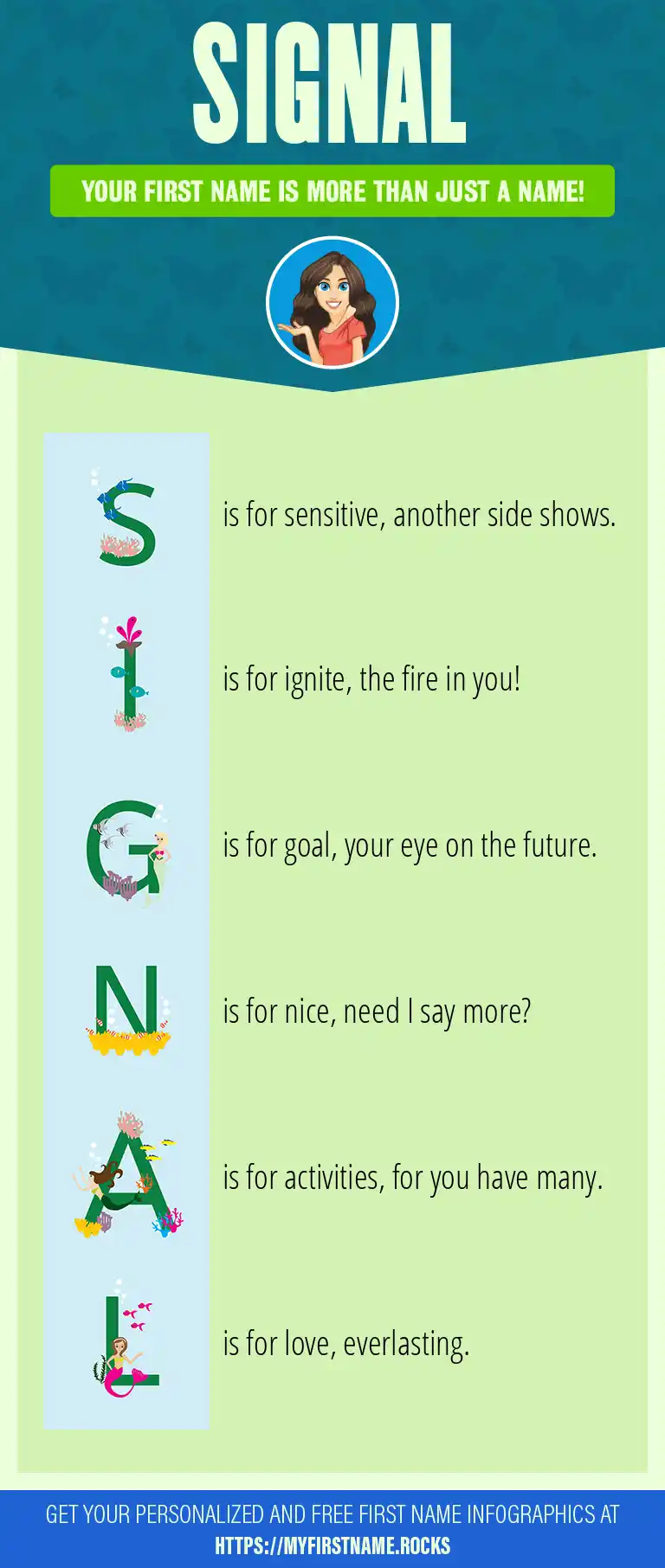 SIGNAL

YOUR FIRST NAME IS MORE THAN JUST A NAME!

S is for sensitive, another side shows.

I is for ignite, the fire in you!

G is for goal, your eye on the future.

N is for nice, need I say more?

A is for activities, for you have many.

L is for love, everlasting.

GET YOUR PERSONALIZED AND FREE FIRST NAME INFOGRAPHICS AT HTTPS://MYFIRSTNAME.ROCKS