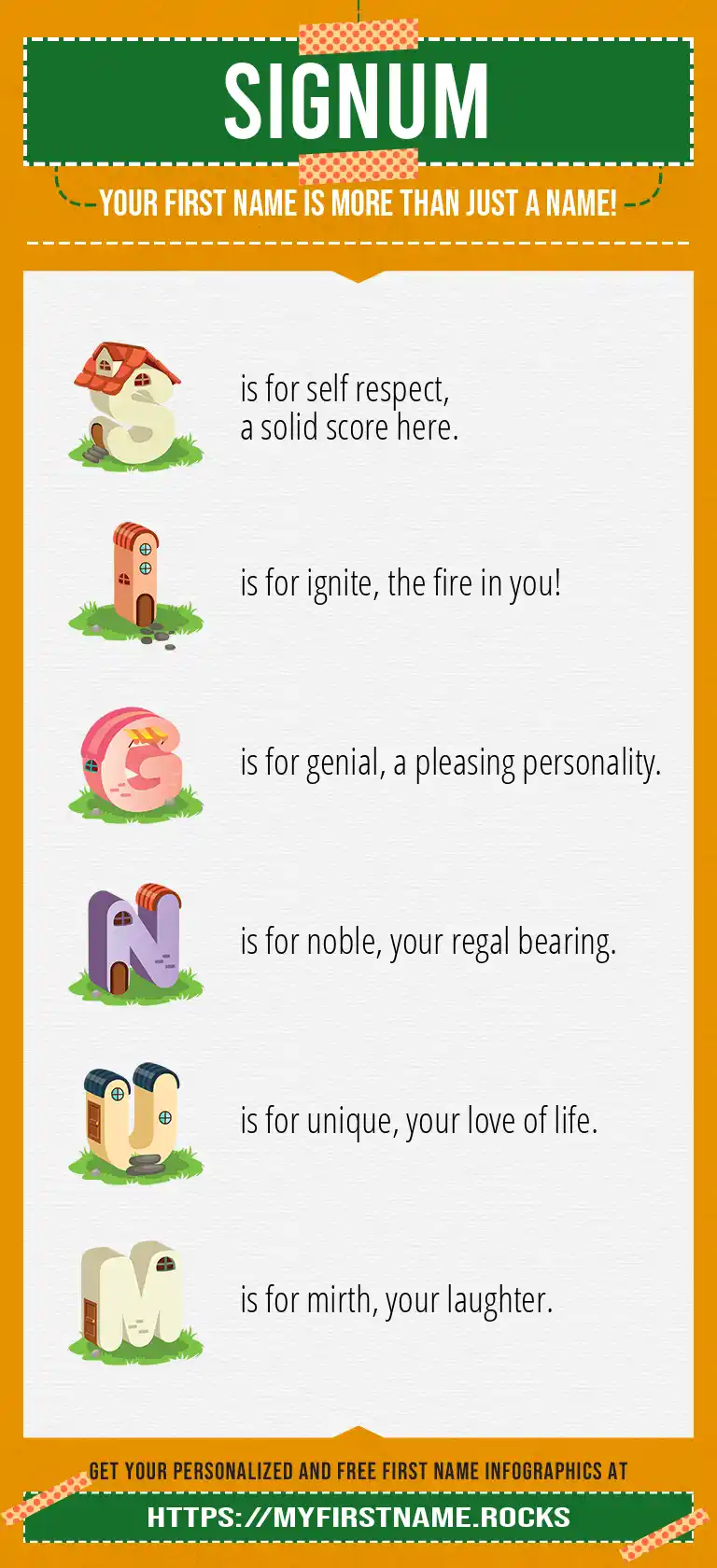 SIGNUM

YOUR FIRST NAME IS MORE THAN JUST A NAME!

S is for self respect, a solid score here.

I is for ignite, the fire in you!

G is for genial, a pleasing personality.

N is for noble, your regal bearing.

U is for unique, your love of life.

M is for mirth, your laughter.

GET YOUR PERSONALIZED AND FREE FIRST NAME INFOGRAPHICS AT

HTTPS://MYFIRSTNAME.ROCKS