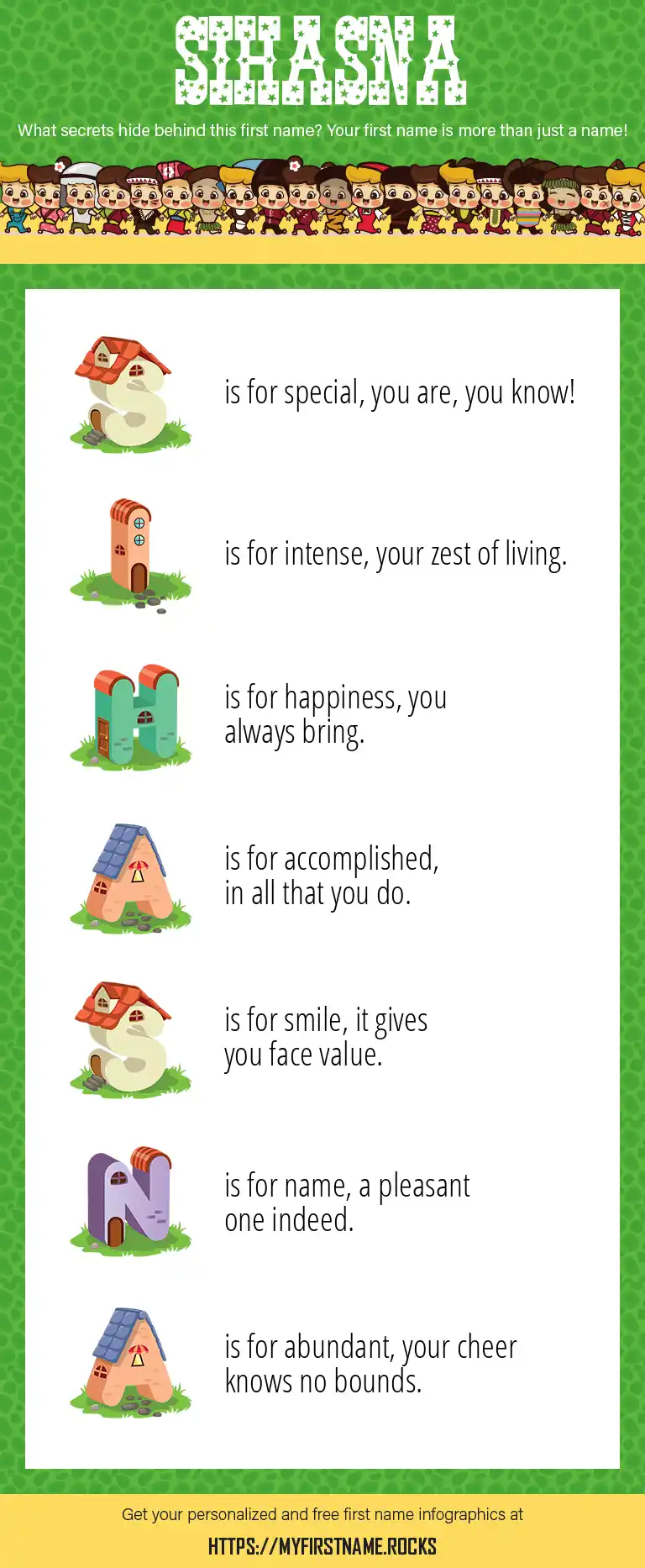 SIHASNA

What secrets hide behind this first name? Your first name is more than just a name!

S is for special, you are, you know!

I is for intense, your zest of living.

H is for happiness, you always bring.

A is for accomplished, in all that you do.

S is for smile, it gives you face value.

N is for name, a pleasant one indeed.

A is for abundant, your cheer knows no bounds.

Get your personalized and free first name infographics at

HTTPS://MYFIRSTNAME.ROCKS