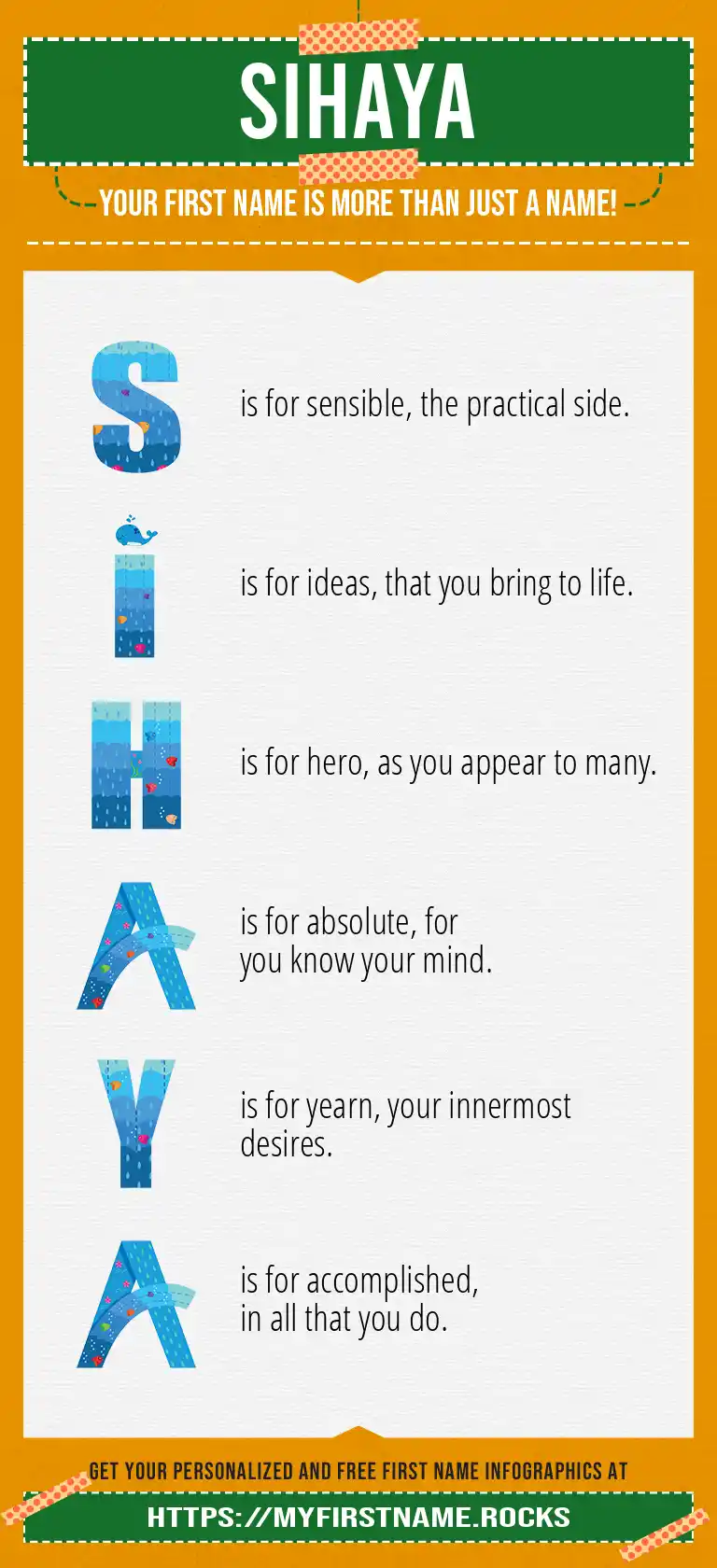 SIHAYA

YOUR FIRST NAME IS MORE THAN JUST A NAME!

S is for sensible, the practical side.

I is for ideas, that you bring to life.

H is for hero, as you appear to many.

A is for absolute, for you know your mind.

Y is for yearn, your innermost desires.

A is for accomplished, in all that you do.

GET YOUR PERSONALIZED AND FREE FIRST NAME INFOGRAPHICS AT

HTTPS://MYFIRSTNAME.ROCKS