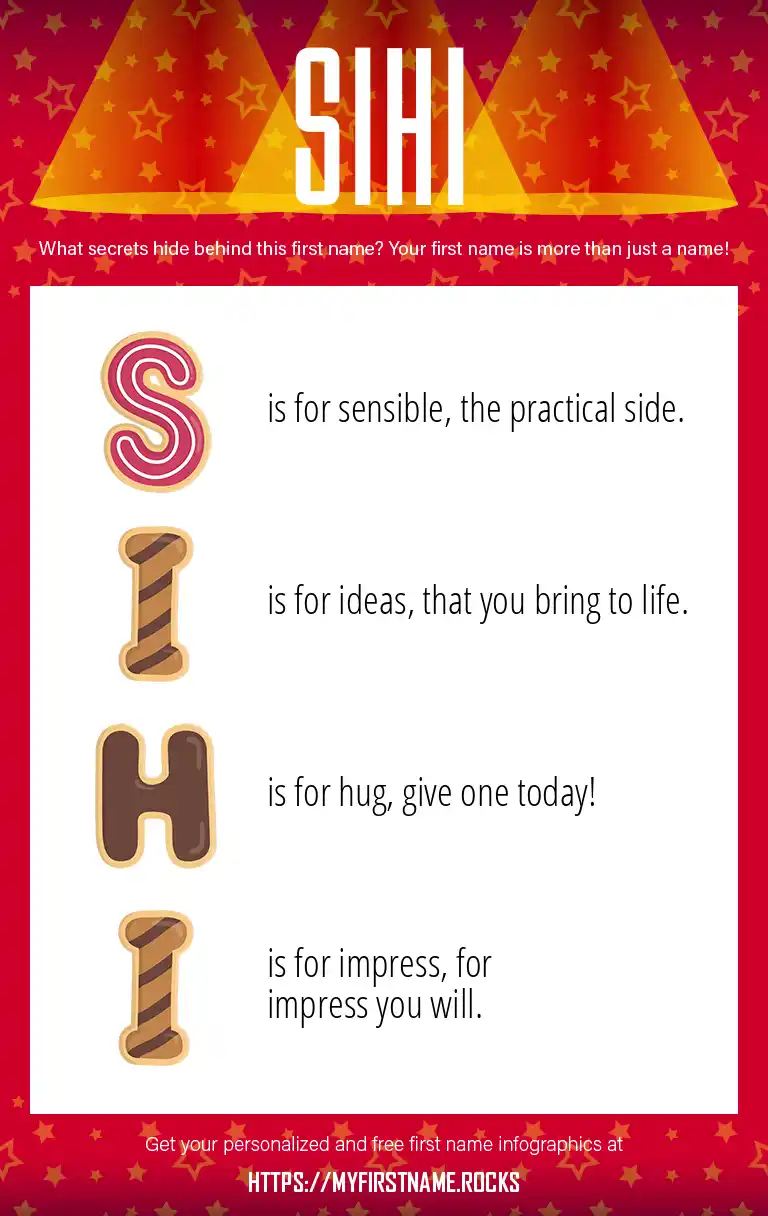 SIHI

What secrets hide behind this first name? Your first name is more than just a name!

S is for sensible, the practical side.

I is for ideas, that you bring to life.

H is for hug, give one today!

I is for impress, for impress you will.

Get your personalized and free first name infographics at

HTTPS://MYFIRSTNAME.ROCKS