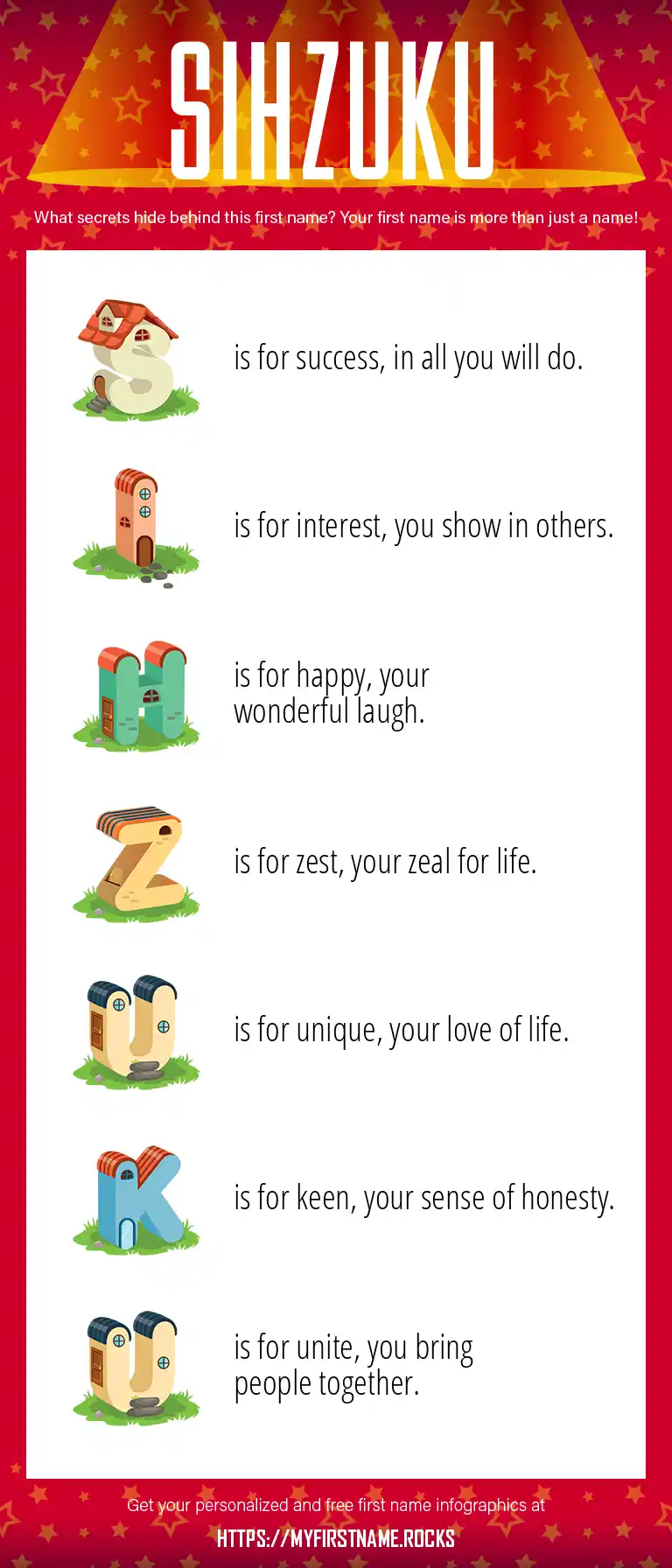 SIHZUKU

What secrets hide behind this first name? Your first name is more than just a name!

S is for success, in all you will do.

I is for interest, you show in others.

H is for happy, your wonderful laugh.

Z is for zest, your zeal for life.

U is for unique, your love of life.

K is for keen, your sense of honesty.

U is for unite, you bring people together.

Get your personalized and free first name infographics at

HTTPS://MYFIRSTNAME.ROCKS