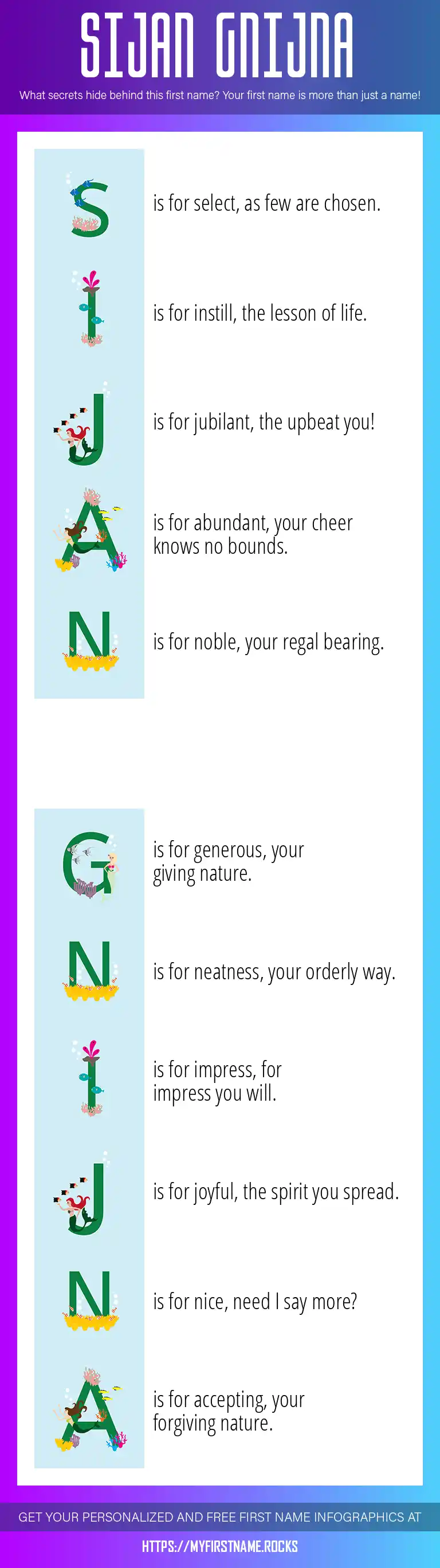 SIJAN GNIJNA

What secrets hide behind this first name? Your first name is more than just a name!

S is for select, as few are chosen.

I is for instill, the lesson of life.

J is for jubilant, the upbeat you!

A is for abundant, your cheer knows no bounds.

N is for noble, your regal bearing.

G is for generous, your giving nature.

N is for neatness, your orderly way.

I is for impress, for impress you will.

J is for joyful, the spirit you spread.

N is for nice, need I say more?

A is for accepting, your forgiving nature.

GET YOUR PERSONALIZED AND FREE FIRST NAME INFOGRAPHICS AT

HTTPS://MYFIRSTNAME.ROCKS