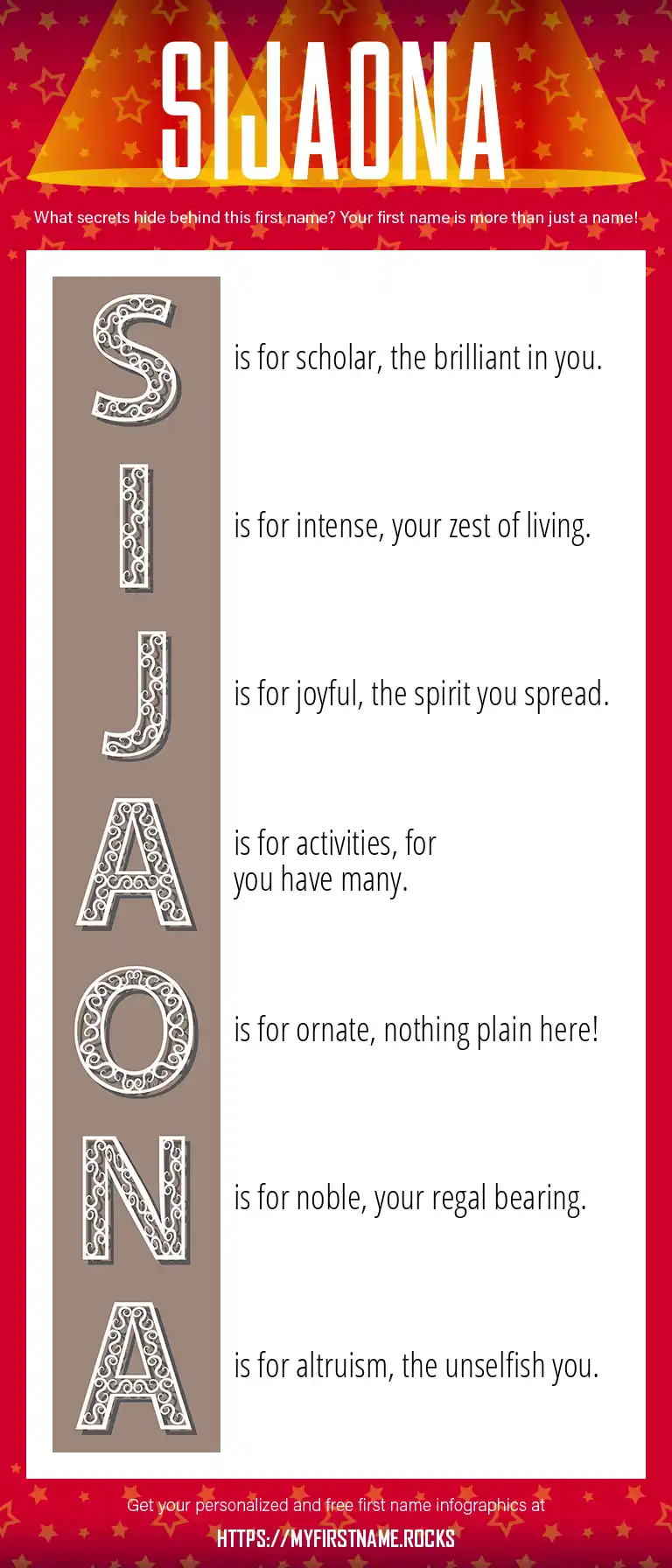 SIJAONA

What secrets hide behind this first name? Your first name is more than just a name!

S is for scholar, the brilliant in you.

I is for intense, your zest of living.

J is for joyful, the spirit you spread.

A is for activities, for you have many.

O is for ornate, nothing plain here!

N is for noble, your regal bearing.

A is for altruism, the unselfish you.

Get your personalized and free first name infographics at

HTTPS://MYFIRSTNAME.ROCKS