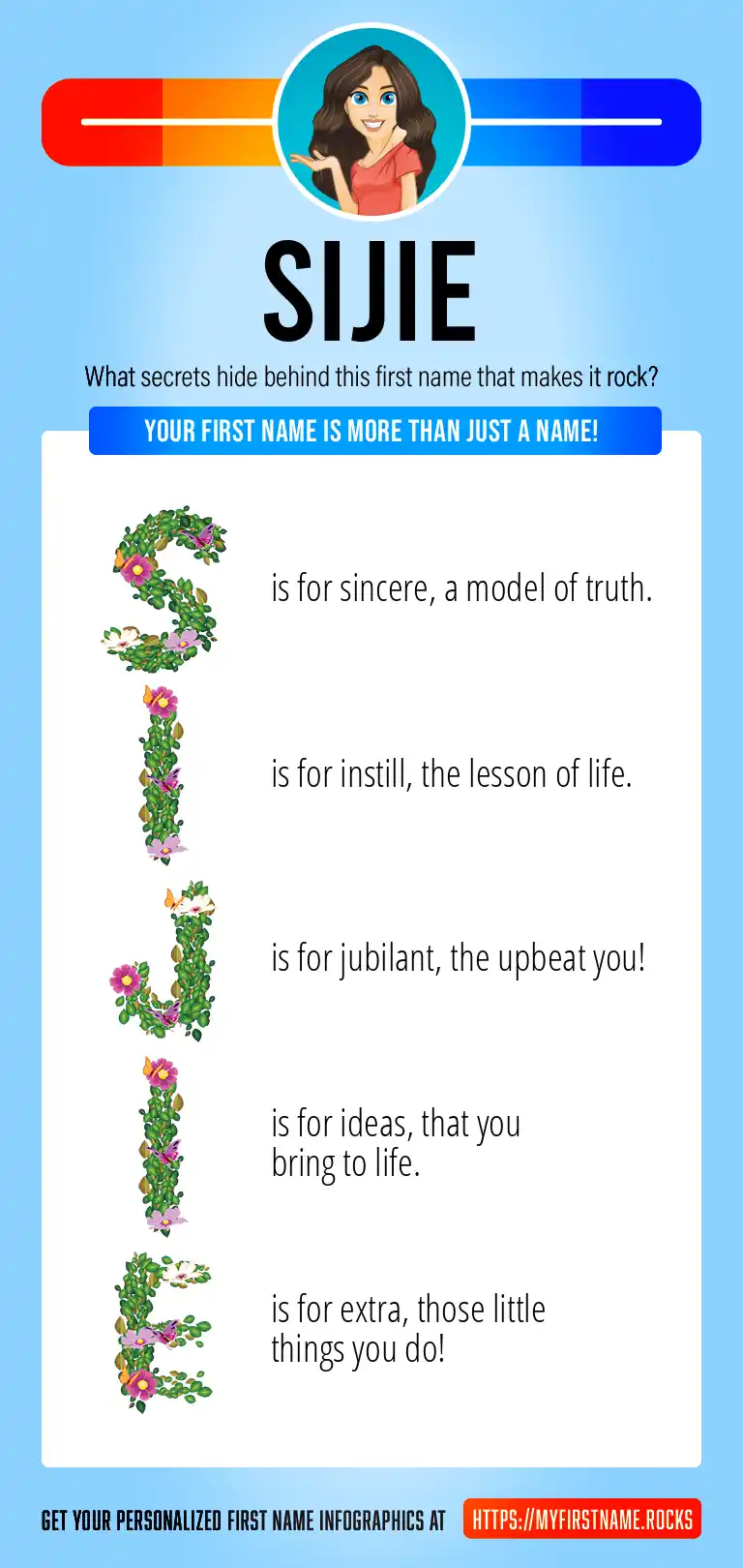 SIJIE

What secrets hide behind this first name that makes it rock?

YOUR FIRST NAME IS MORE THAN JUST A NAME!

S is for sincere, a model of truth.

I is for instill, the lesson of life.

J is for jubilant, the upbeat you!

I is for ideas, that you bring to life.

E is for extra, those little things you do!

GET YOUR PERSONALIZED FIRST NAME INFOGRAPHICS AT HTTPS://MYFIRSTNAME.ROCKS