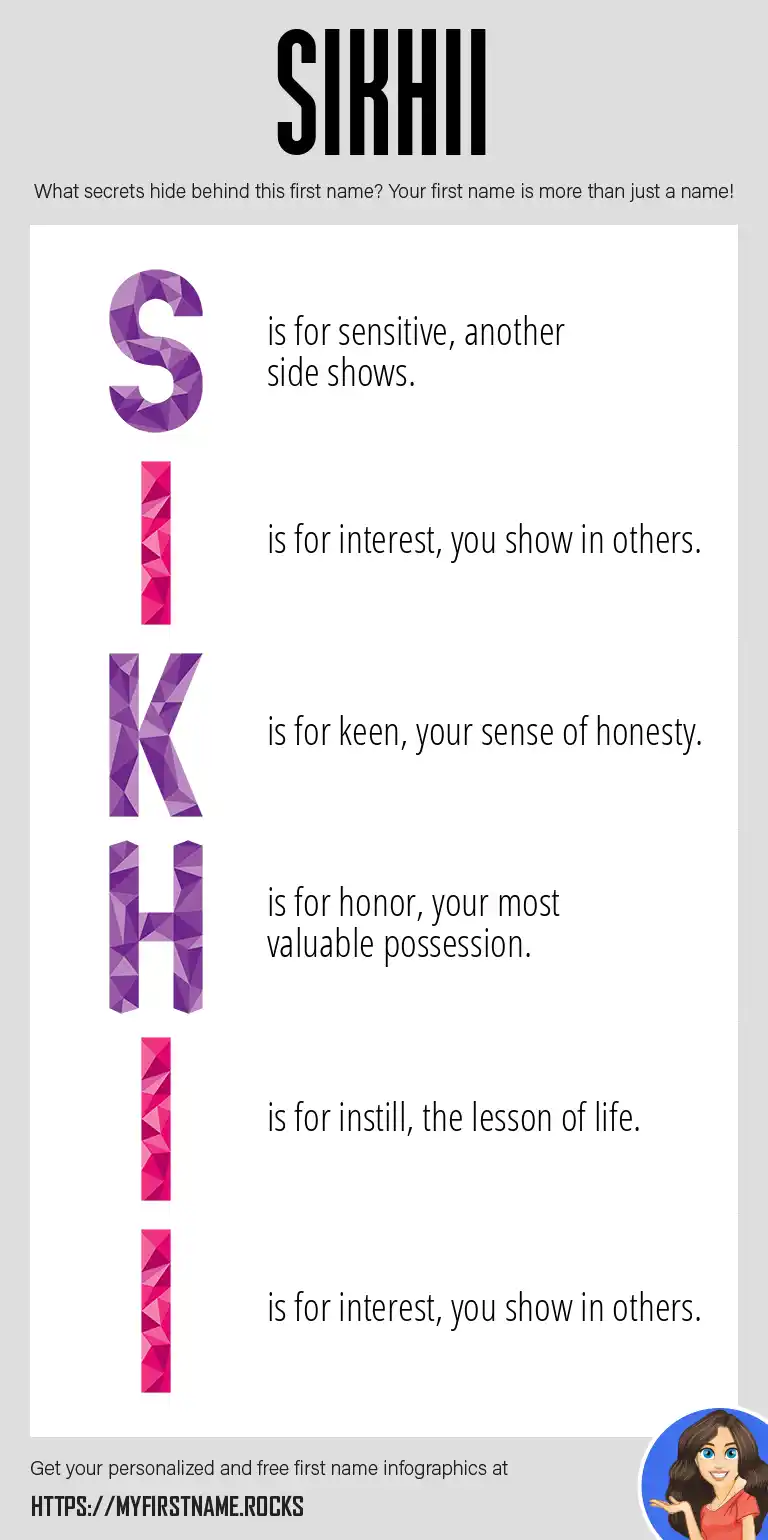 SIKHII

What secrets hide behind this first name? Your first name is more than just a name!

S is for sensitive, another side shows.

I is for interest, you show in others.

K is for keen, your sense of honesty.

H is for honor, your most valuable possession.

I is for instill, the lesson of life.

I is for interest, you show in others.

Get your personalized and free first name infographics at

HTTPS://MYFIRSTNAME.ROCKS