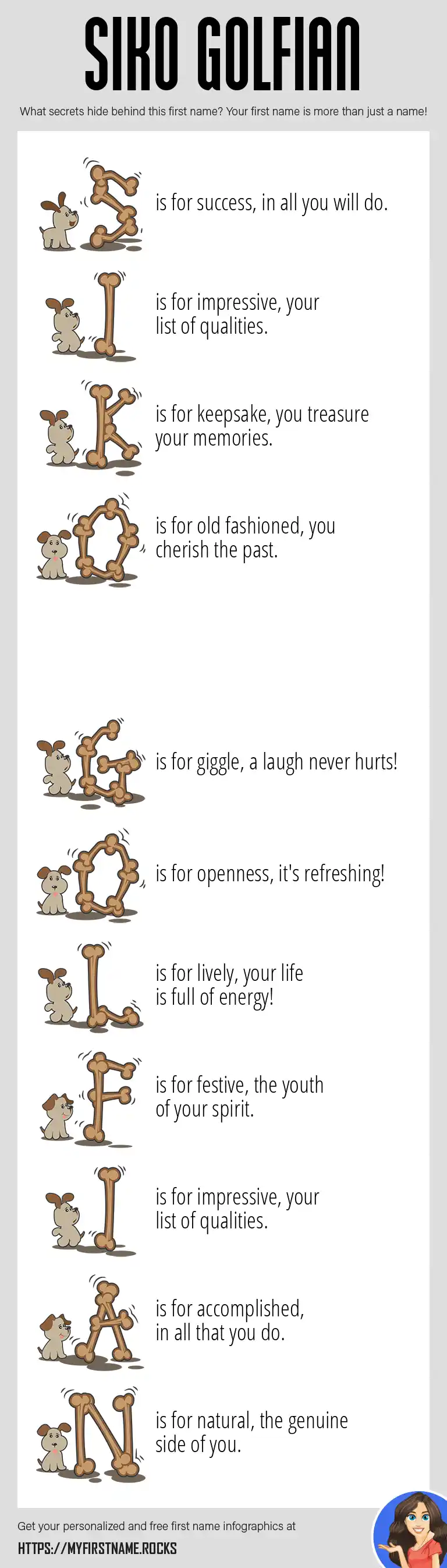 SIKO GOLFIAN

What secrets hide behind this first name? Your first name is more than just a name!

S is for success, in all you will do.

I is for impressive, your list of qualities.

K is for keepsake, you treasure your memories.

O is for old fashioned, you cherish the past.

G is for giggle, a laugh never hurts!

O is for openness, it's refreshing!

L is for lively, your life is full of energy!

F is for festive, the youth of your spirit.

I is for impressive, your list of qualities.

A is for accomplished, in all that you do.

N is for natural, the genuine side of you.

Get your personalized and free first name infographics at

HTTPS://MYFIRSTNAME.ROCKS