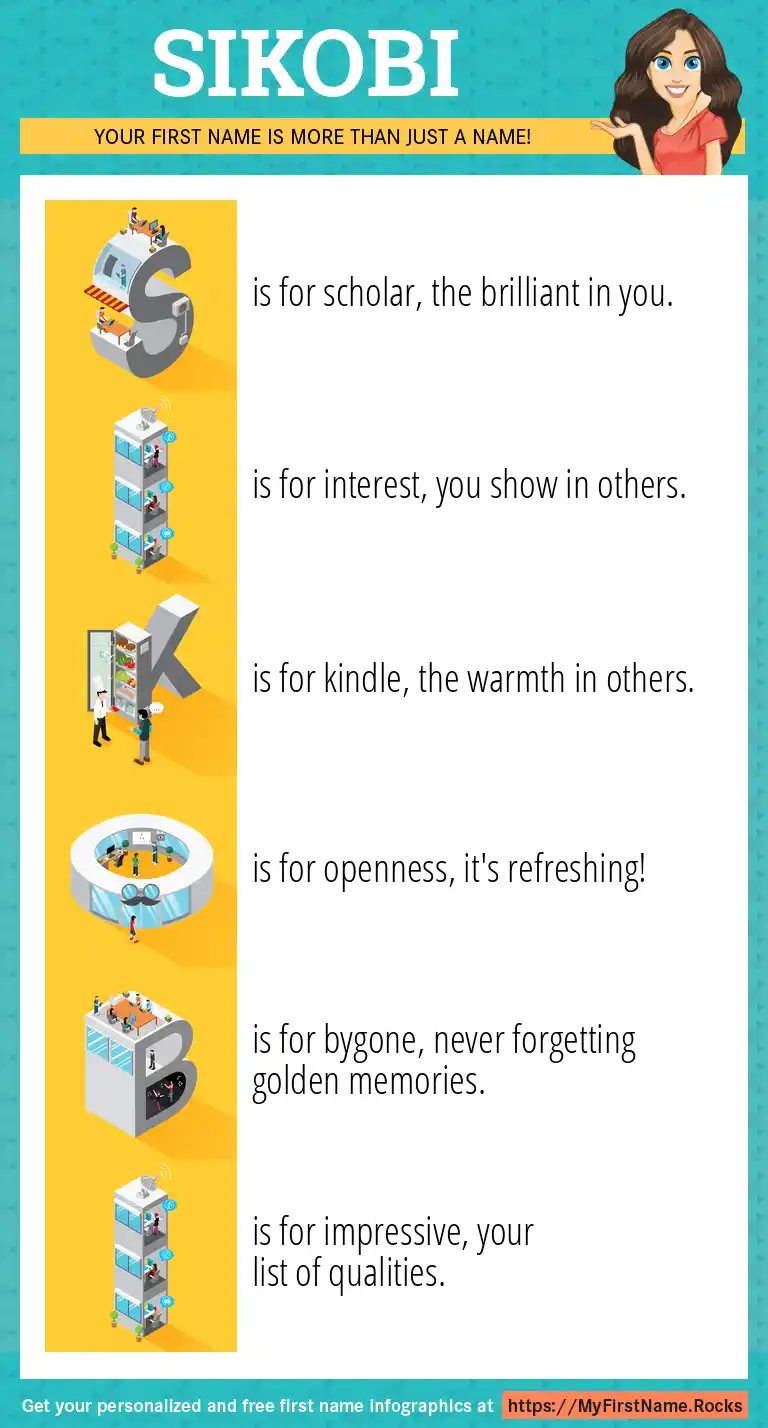 SIKOBI

YOUR FIRST NAME IS MORE THAN JUST A NAME!

S is for scholar, the brilliant in you.

I is for interest, you show in others.

K is for kindle, the warmth in others.

O is for openness, it's refreshing!

B is for bygone, never forgetting golden memories.

I is for impressive, your list of qualities.

Get your personalized and free first name infographics at https://MyFirstName.Rocks