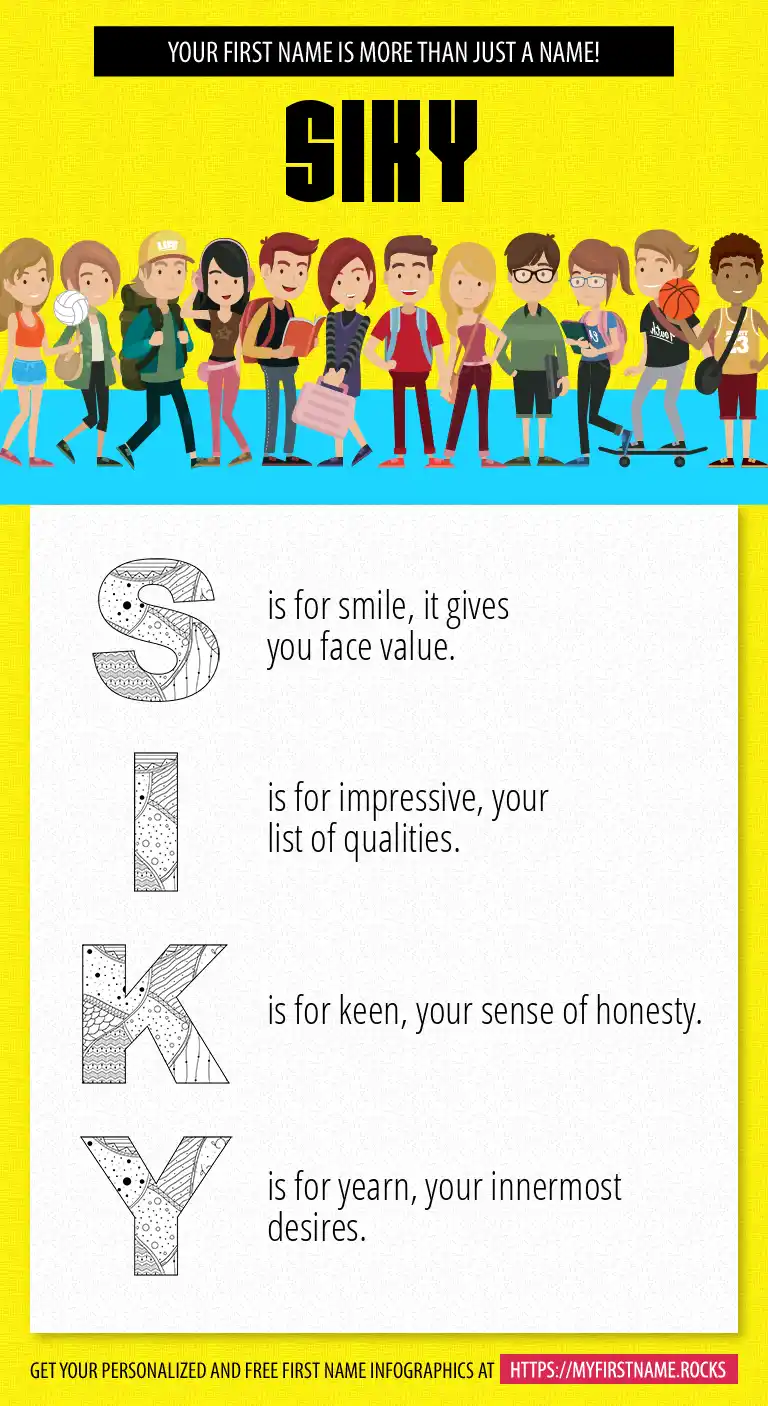 YOUR FIRST NAME IS MORE THAN JUST A NAME!

SIKY

S is for smile, it gives you face value.

I is for impressive, your list of qualities.

K is for keen, your sense of honesty.

Y is for yearn, your innermost desires.

GET YOUR PERSONALIZED AND FREE FIRST NAME INFOGRAPHICS AT HTTPS://MYFIRSTNAME.ROCKS