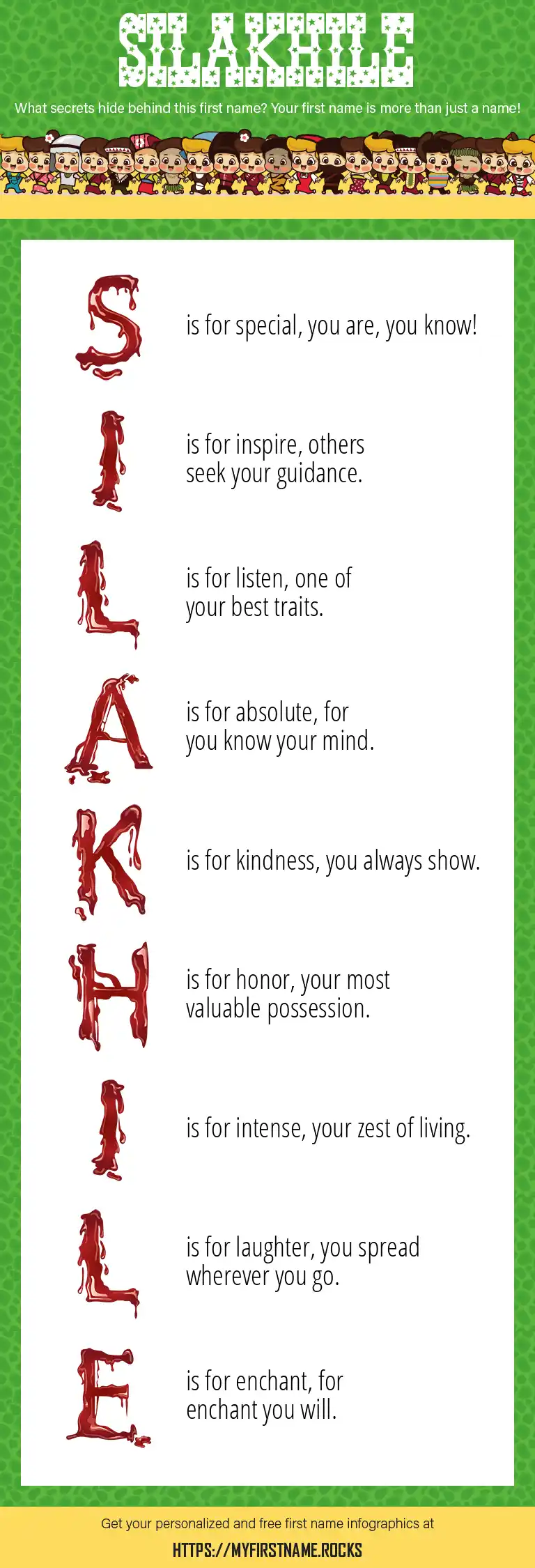 SILAKHILE

What secrets hide behind this first name? Your first name is more than just a name!

S is for special, you are, you know!

I is for inspire, others seek your guidance.

L is for listen, one of your best traits.

A is for absolute, for you know your mind.

K is for kindness, you always show.

H is for honor, your most valuable possession.

I is for intense, your zest of living.

L is for laughter, you spread wherever you go.

E is for enchant, for enchant you will.

Get your personalized and free first name infographics at

HTTPS://MYFIRSTNAME.ROCKS