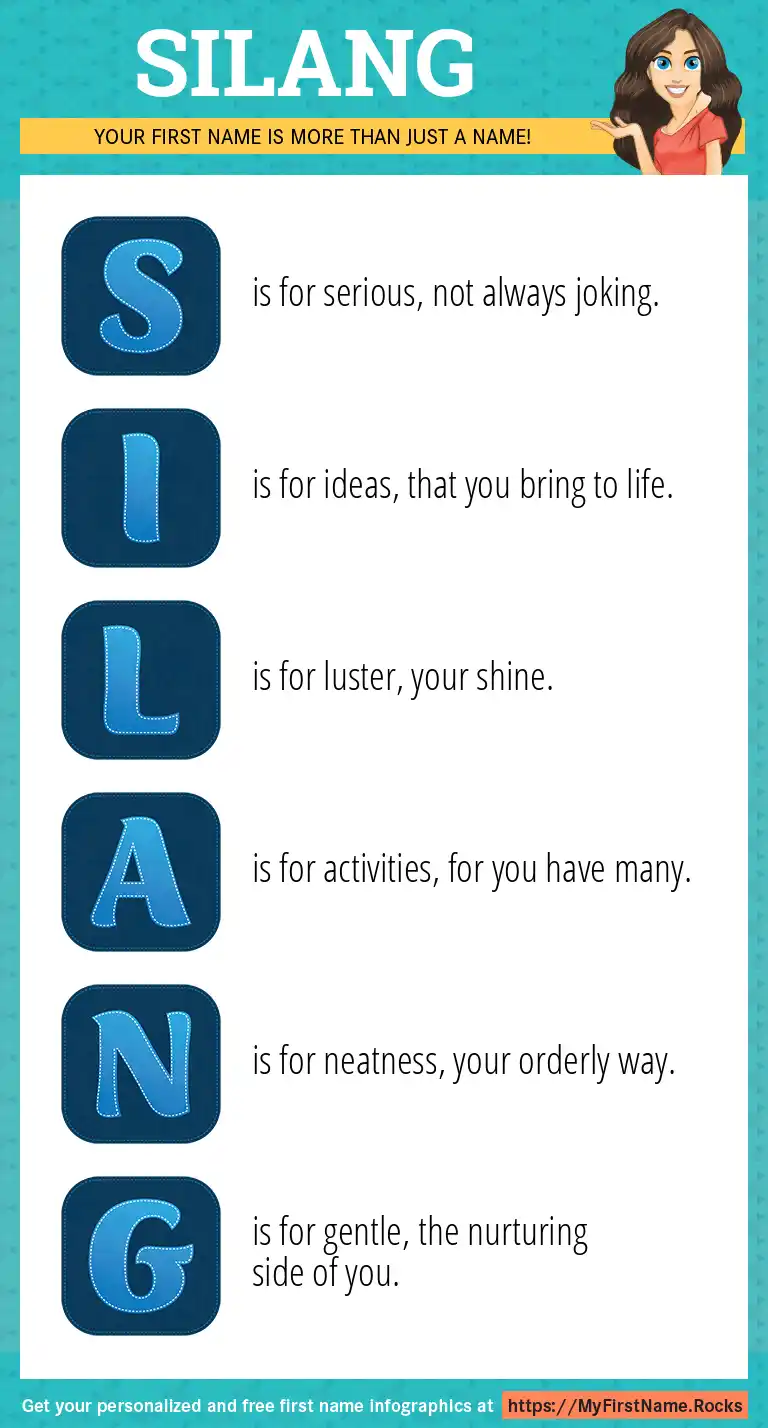 SILANG

YOUR FIRST NAME IS MORE THAN JUST A NAME!

S is for serious, not always joking.

I is for ideas, that you bring to life.

L is for luster, your shine.

A is for activities, for you have many.

N is for neatness, your orderly way.

G is for gentle, the nurturing side of you.

Get your personalized and free first name infographics at https://MyFirstName.Rocks