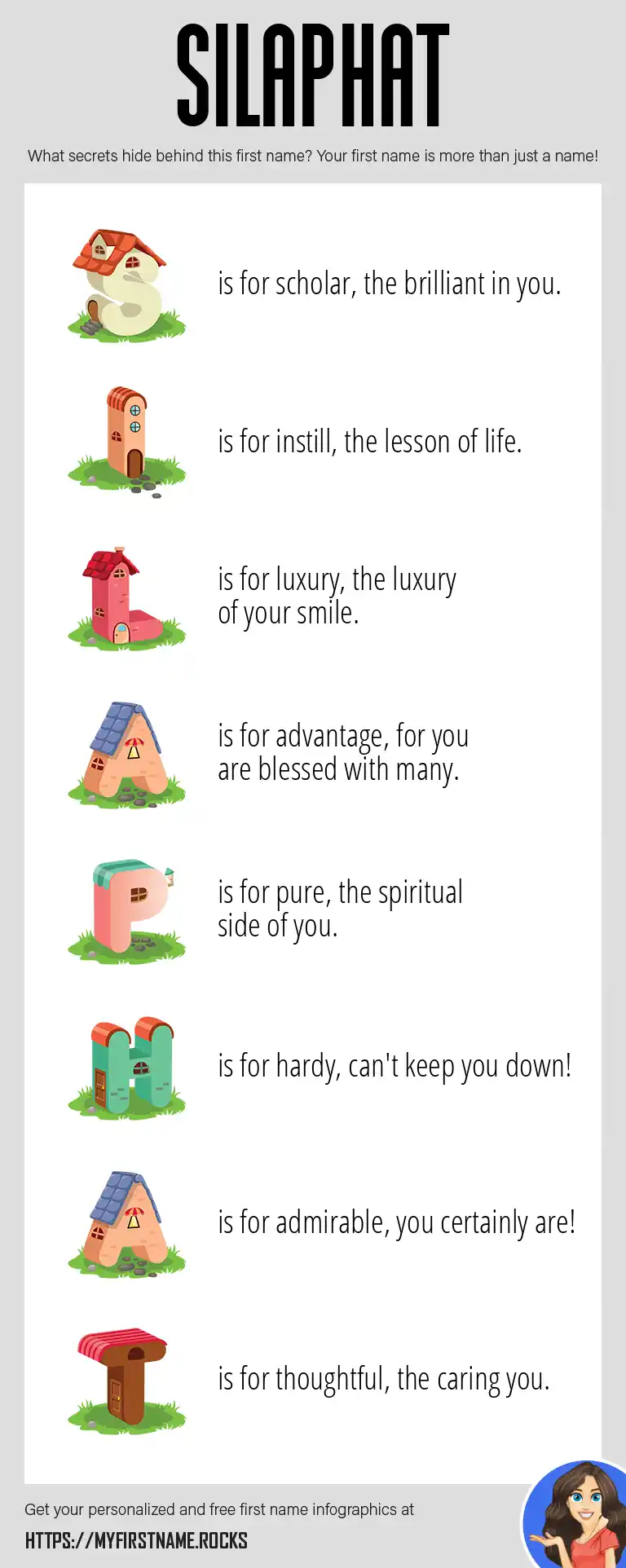 SILAPHAT

What secrets hide behind this first name? Your first name is more than just a name!

S is for scholar, the brilliant in you.

I is for instill, the lesson of life.

L is for luxury, the luxury of your smile.

A is for advantage, for you are blessed with many.

P is for pure, the spiritual side of you.

H is for hardy, can't keep you down!

A is for admirable, you certainly are!

T is for thoughtful, the caring you.

Get your personalized and free first name infographics at

HTTPS://MYFIRSTNAME.ROCKS