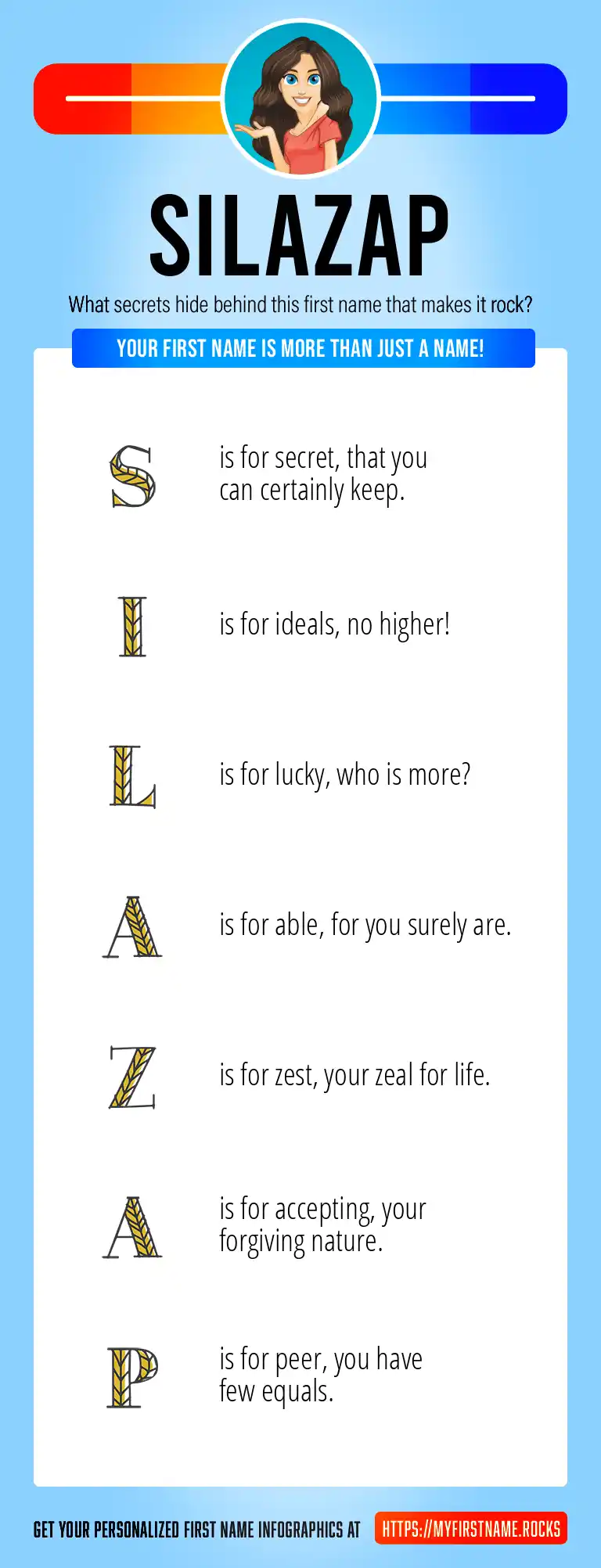 SILAZAP

What secrets hide behind this first name that makes it rock?

YOUR FIRST NAME IS MORE THAN JUST A NAME!

S is for secret, that you can certainly keep.

I is for ideals, no higher!

L is for lucky, who is more?

A is for able, for you surely are.

Z is for zest, your zeal for life.

A is for accepting, your forgiving nature.

P is for peer, you have few equals.

GET YOUR PERSONALIZED FIRST NAME INFOGRAPHICS AT HTTPS://MYFIRSTNAME.ROCKS