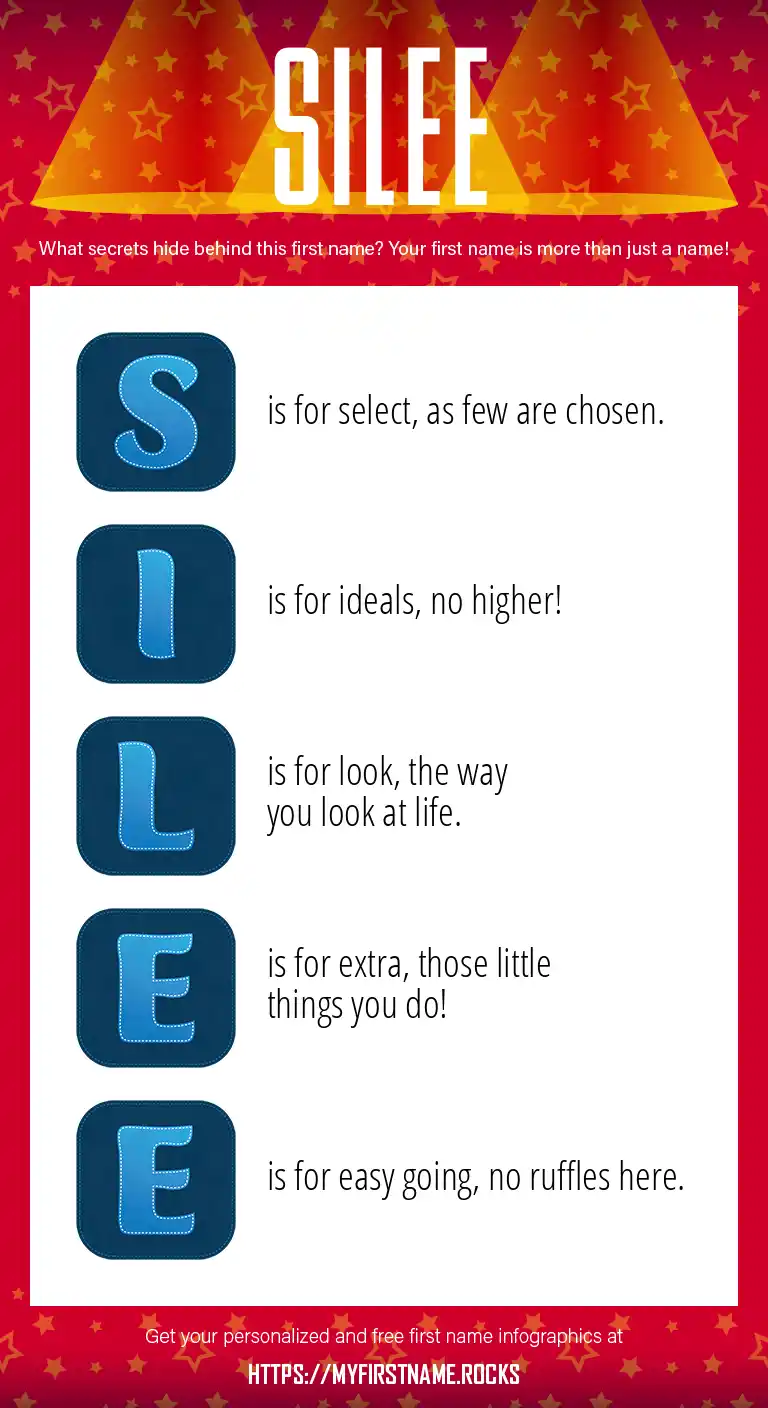 SILEE

What secrets hide behind this first name? Your first name is more than just a name!

S is for select, as few are chosen.

I is for ideals, no higher!

L is for look, the way you look at life.

E is for extra, those little things you do!

E is for easy going, no ruffles here.

Get your personalized and free first name infographics at

HTTPS://MYFIRSTNAME.ROCKS