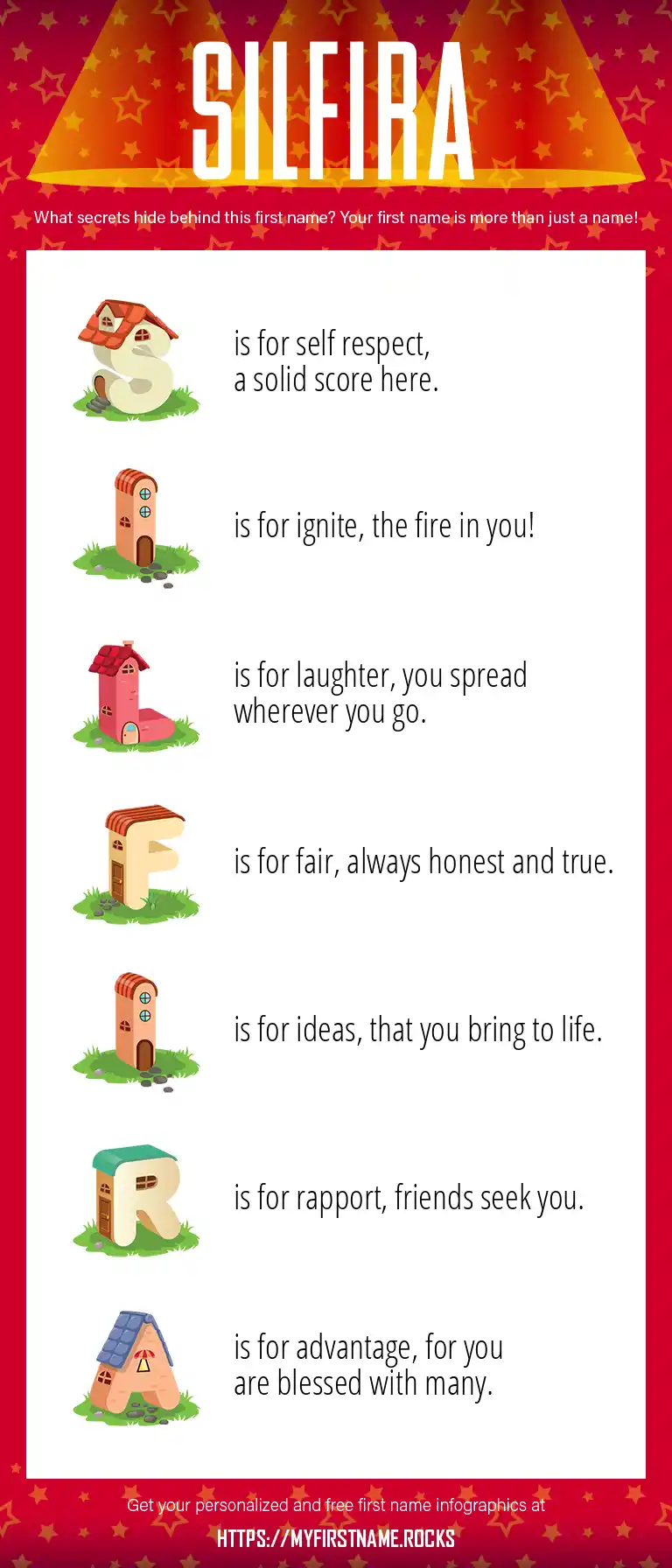 SILFIRA

What secrets hide behind this first name? Your first name is more than just a name!

S is for self respect, a solid score here.

I is for ignite, the fire in you!

L is for laughter, you spread wherever you go.

F is for fair, always honest and true.

I is for ideas, that you bring to life.

R is for rapport, friends seek you.

A is for advantage, for you are blessed with many.

Get your personalized and free first name infographics at

HTTPS://MYFIRSTNAME.ROCKS