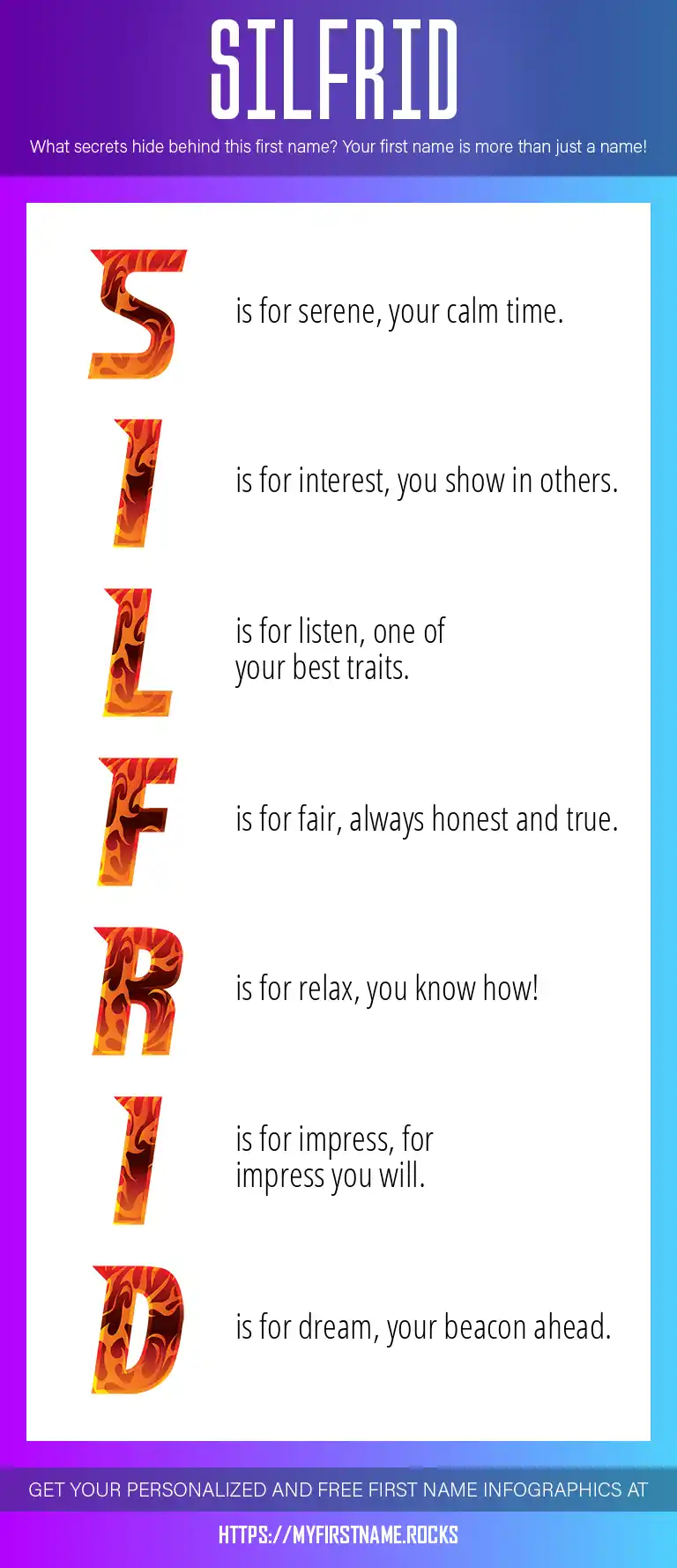 SILFRID

What secrets hide behind this first name? Your first name is more than just a name!

S is for serene, your calm time.

I is for interest, you show in others.

L is for listen, one of your best traits.

F is for fair, always honest and true.

R is for relax, you know how!

I is for impress, for impress you will.

D is for dream, your beacon ahead.

GET YOUR PERSONALIZED AND FREE FIRST NAME INFOGRAPHICS AT

HTTPS://MYFIRSTNAME.ROCKS