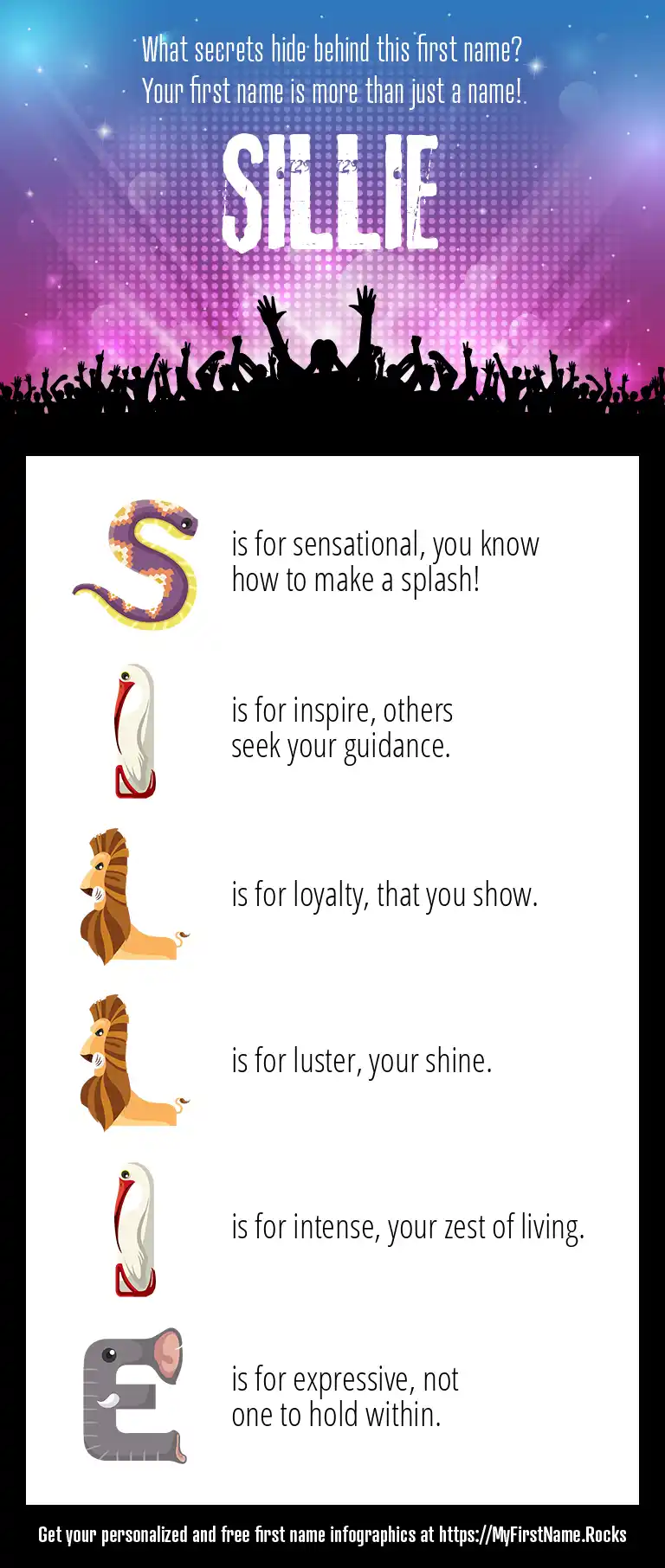 What secrets hide behind this first name?
Your first name is more than just a name!

SILLIE

S is for sensational, you know how to make a splash!

I is for inspire, others seek your guidance.

L is for loyalty, that you show.

L is for luster, your shine.

I is for intense, your zest of living.

E is for expressive, not one to hold within.

Get your personalized and free first name infographics at https://MyFirstName.Rocks