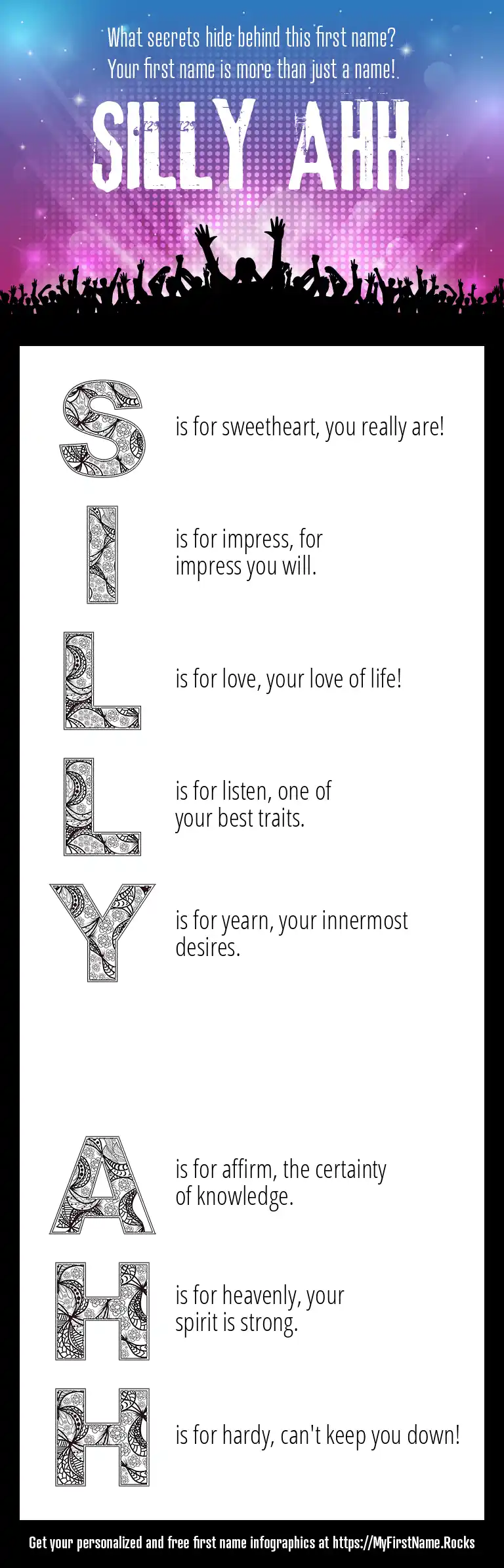 What secrets hide behind this first name?
Your first name is more than just a name!

SILLY AHH

S is for sweetheart, you really are!

I is for impress, for impress you will.

L is for love, your love of life!

L is for listen, one of your best traits.

Y is for yearn, your innermost desires.

A is for affirm, the certainty of knowledge.

H is for heavenly, your spirit is strong.

H is for hardy, can't keep you down!

Get your personalized and free first name infographics at https://MyFirstName.Rocks