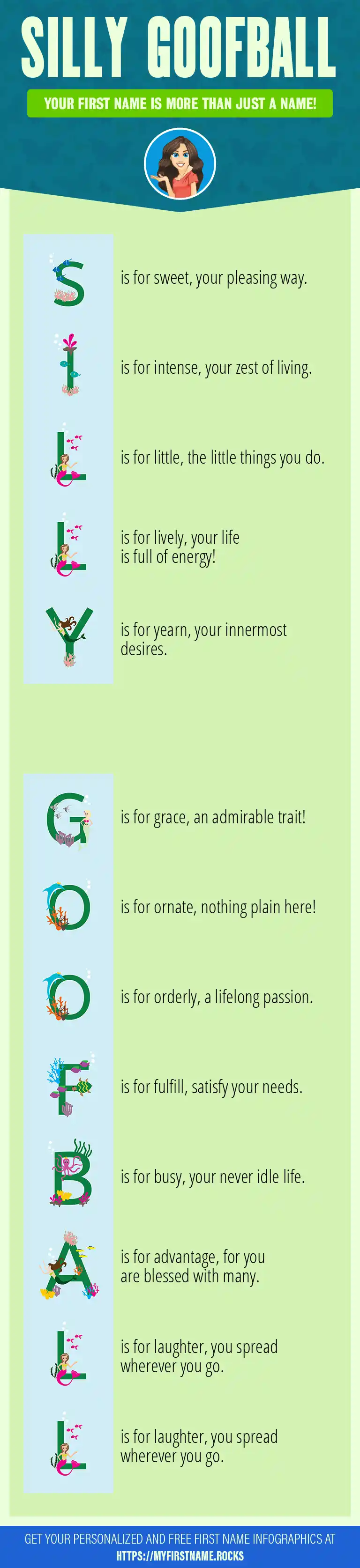 SILLY GOOFBALL

YOUR FIRST NAME IS MORE THAN JUST A NAME!

S is for sweet, your pleasing way.

I is for intense, your zest of living.

L is for little, the little things you do.

L is for lively, your life is full of energy!

Y is for yearn, your innermost desires.

G is for grace, an admirable trait!

O is for ornate, nothing plain here!

O is for orderly, a lifelong passion.

F is for fulfill, satisfy your needs.

B is for busy, your never idle life.

A is for advantage, for you are blessed with many.

L is for laughter, you spread wherever you go.

L is for laughter, you spread wherever you go.

GET YOUR PERSONALIZED AND FREE FIRST NAME INFOGRAPHICS AT HTTPS://MYFIRSTNAME.ROCKS