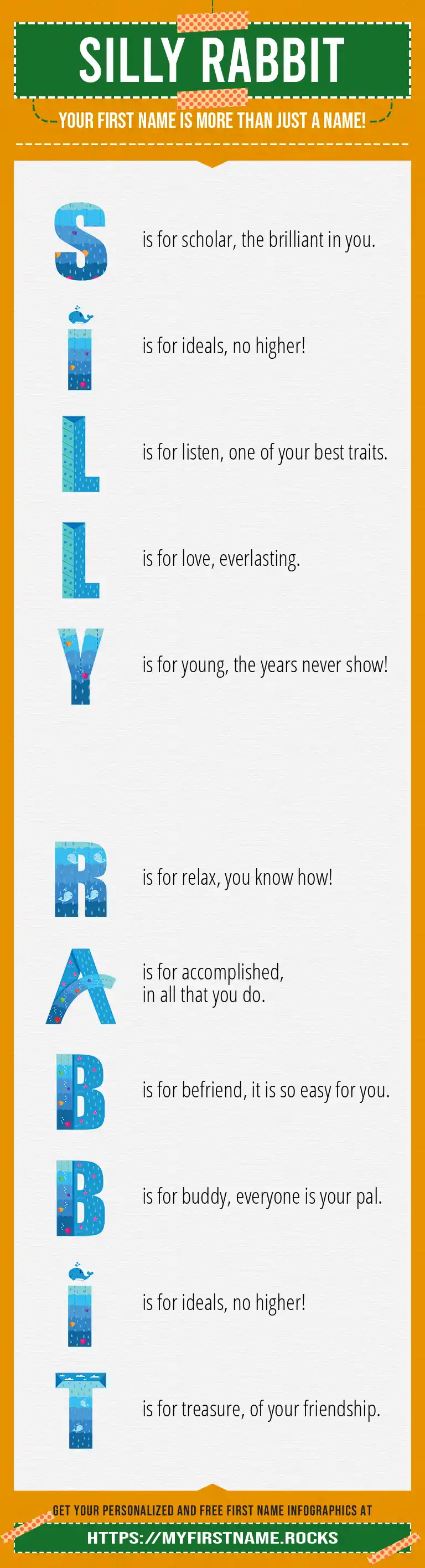 SILLY RABBIT

YOUR FIRST NAME IS MORE THAN JUST A NAME!

S is for scholar, the brilliant in you.

I is for ideals, no higher!

L is for listen, one of your best traits.

L is for love, everlasting.

Y is for young, the years never show!

R is for relax, you know how!

A is for accomplished, in all that you do.

B is for befriend, it is so easy for you.

B is for buddy, everyone is your pal.

I is for ideals, no higher!

T is for treasure, of your friendship.

GET YOUR PERSONALIZED AND FREE FIRST NAME INFOGRAPHICS AT

HTTPS://MYFIRSTNAME.ROCKS