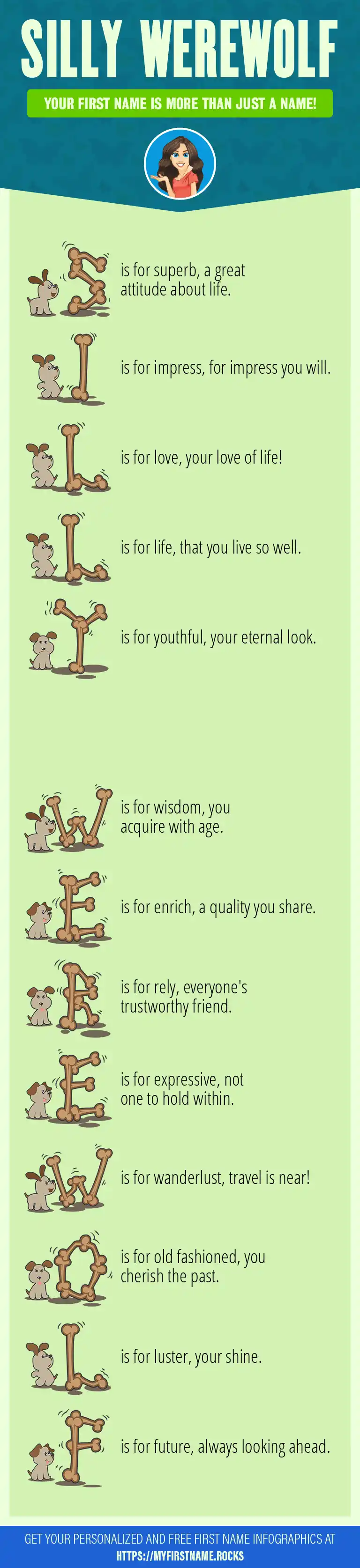 SILLY WEREWOLF

YOUR FIRST NAME IS MORE THAN JUST A NAME!

S is for superb, a great attitude about life.

I is for impress, for impress you will.

L is for love, your love of life!

L is for life, that you live so well.

Y is for youthful, your eternal look.

W is for wisdom, you acquire with age.

E is for enrich, a quality you share.

R is for rely, everyone's trustworthy friend.

E is for expressive, not one to hold within.

W is for wanderlust, travel is near!

O is for old fashioned, you cherish the past.

L is for luster, your shine.

F is for future, always looking ahead.

GET YOUR PERSONALIZED AND FREE FIRST NAME INFOGRAPHICS AT HTTPS://MYFIRSTNAME.ROCKS