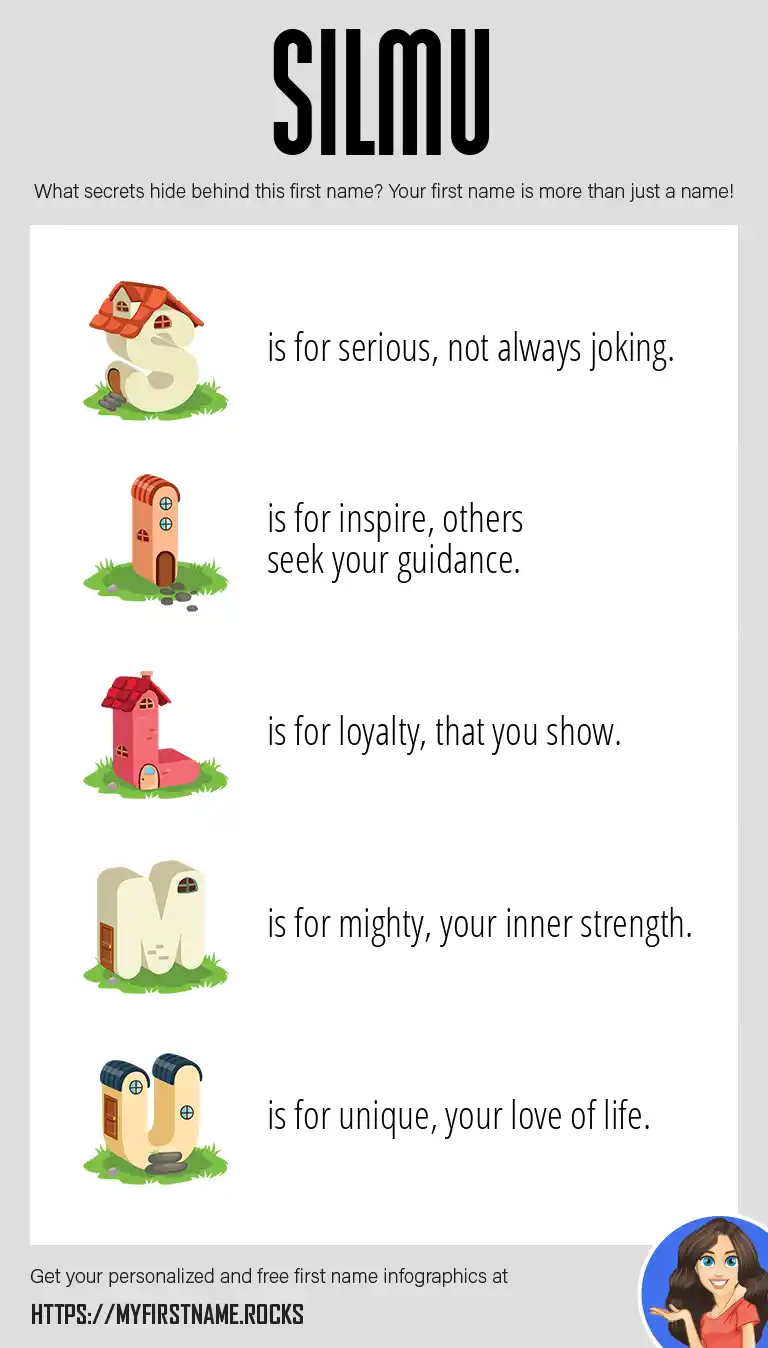 SILMU

What secrets hide behind this first name? Your first name is more than just a name!

S is for serious, not always joking.

I is for inspire, others seek your guidance.

L is for loyalty, that you show.

M is for mighty, your inner strength.

U is for unique, your love of life.

Get your personalized and free first name infographics at

HTTPS://MYFIRSTNAME.ROCKS