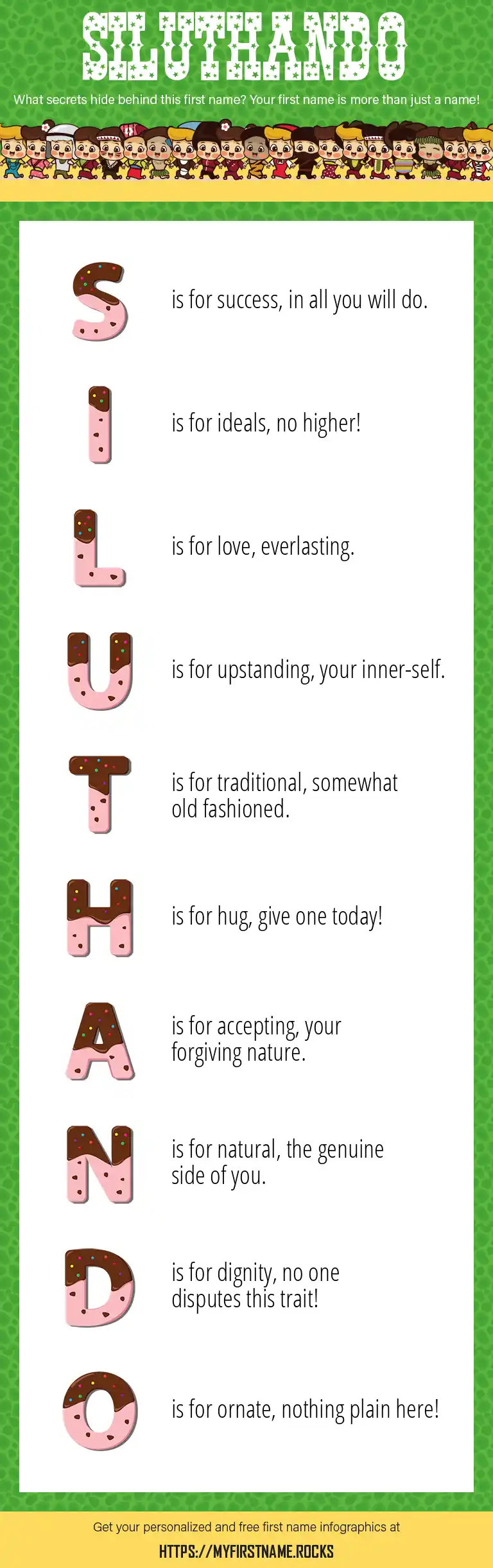 SILUTHANDO

What secrets hide behind this first name? Your first name is more than just a name!

S is for success, in all you will do.

I is for ideals, no higher!

L is for love, everlasting.

U is for upstanding, your inner-self.

T is for traditional, somewhat old fashioned.

H is for hug, give one today!

A is for accepting, your forgiving nature.

N is for natural, the genuine side of you.

D is for dignity, no one disputes this trait!

O is for ornate, nothing plain here!

Get your personalized and free first name infographics at

HTTPS://MYFIRSTNAME.ROCKS