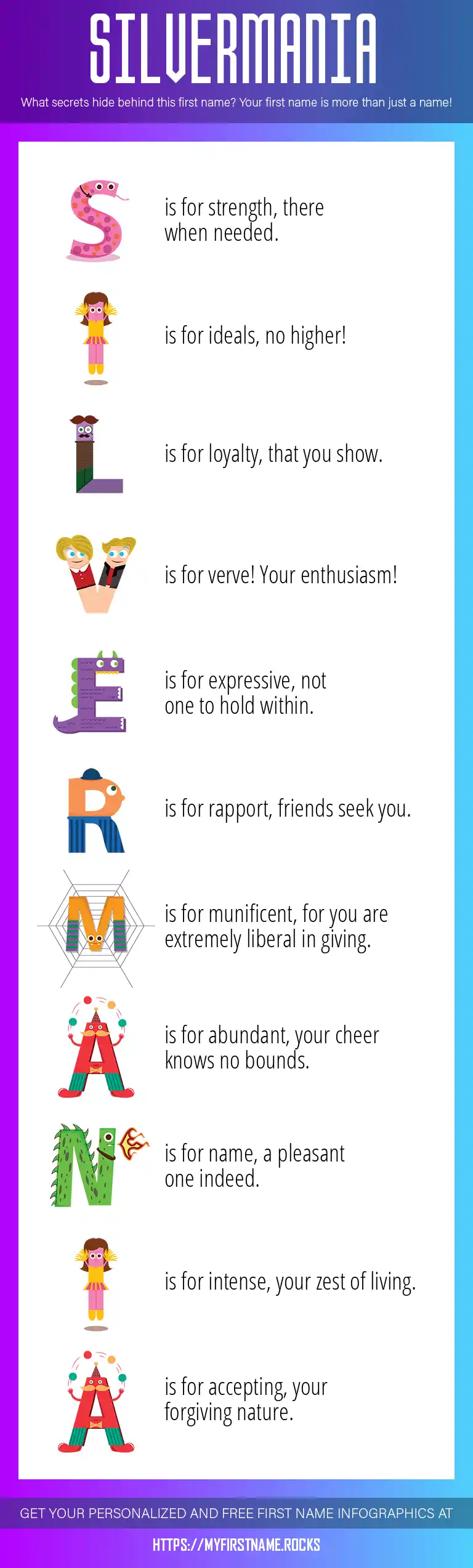 SILVERMANIA

What secrets hide behind this first name? Your first name is more than just a name!

S is for strength, there when needed.

I is for ideals, no higher!

L is for loyalty, that you show.

V is for verve! Your enthusiasm!

E is for expressive, not one to hold within.

R is for rapport, friends seek you.

M is for munificent, for you are extremely liberal in giving.

A is for abundant, your cheer knows no bounds.

N is for name, a pleasant one indeed.

I is for intense, your zest of living.

A is for accepting, your forgiving nature.

GET YOUR PERSONALIZED AND FREE FIRST NAME INFOGRAPHICS AT

HTTPS://MYFIRSTNAME.ROCKS