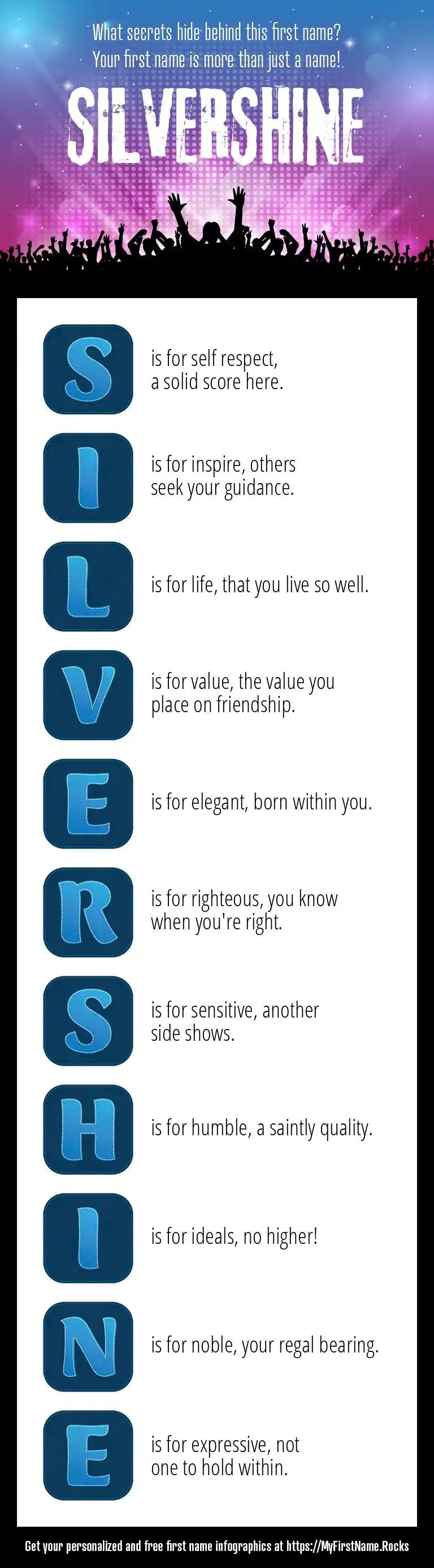 What secrets hide behind this first name?
Your first name is more than just a name!

SILVERSHINE

S is for self respect, a solid score here.

I is for inspire, others seek your guidance.

L is for life, that you live so well.

V is for value, the value you place on friendship.

E is for elegant, born within you.

R is for righteous, you know when you're right.

S is for sensitive, another side shows.

H is for humble, a saintly quality.

I is for ideals, no higher!

N is for noble, your regal bearing.

E is for expressive, not one to hold within.

Get your personalized and free first name infographics at https://MyFirstName.Rocks