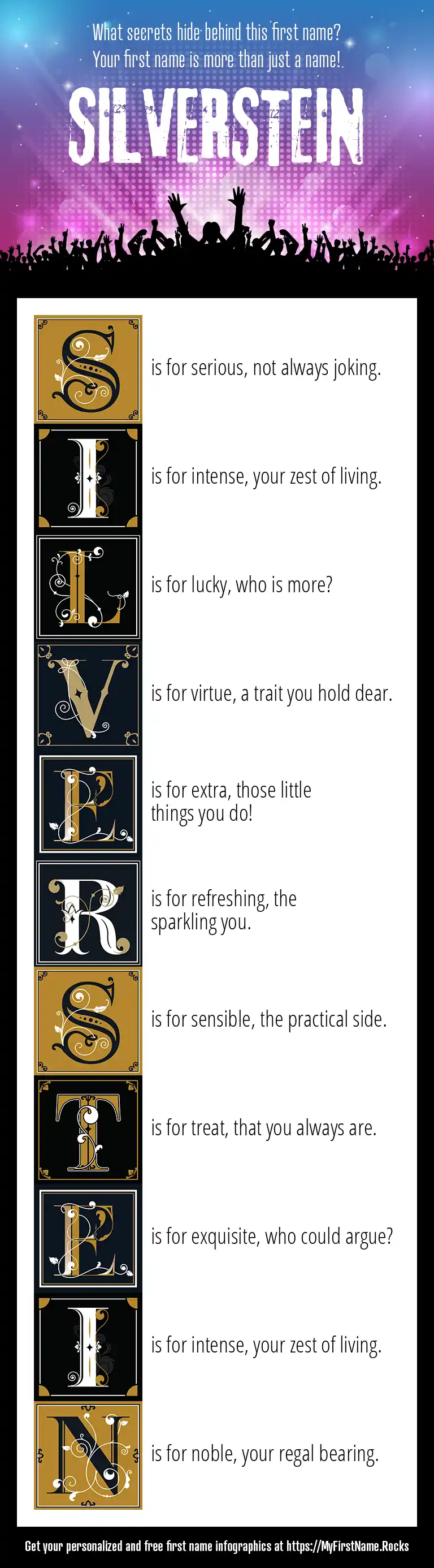 What secrets hide behind this first name?
Your first name is more than just a name!

SILVERSTEIN

S is for serious, not always joking.

I is for intense, your zest of living.

L is for lucky, who is more?

V is for virtue, a trait you hold dear.

E is for extra, those little things you do!

R is for refreshing, the sparkling you.

S is for sensible, the practical side.

T is for treat, that you always are.

E is for exquisite, who could argue?

I is for intense, your zest of living.

N is for noble, your regal bearing.

Get your personalized and free first name infographics at https://MyFirstName.Rocks