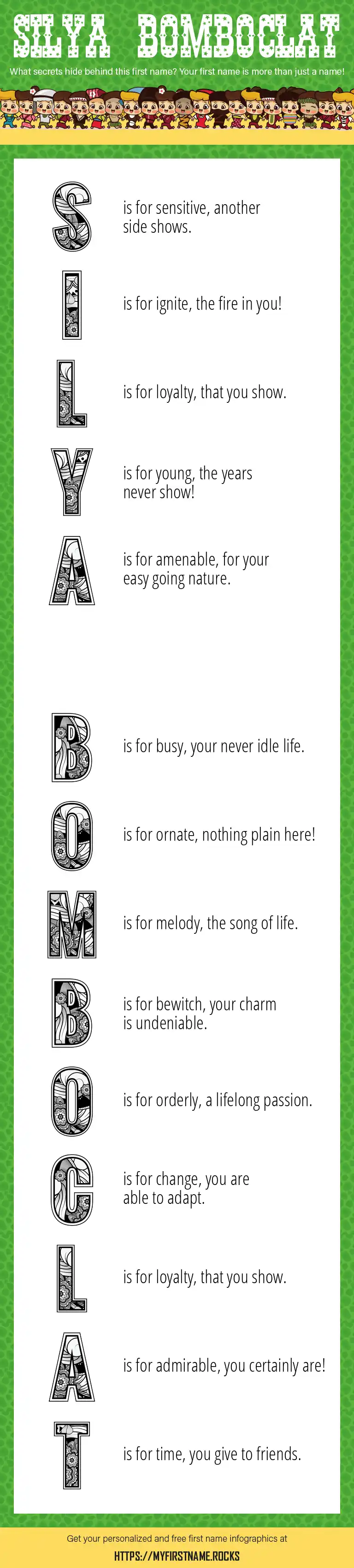 SILYA BOMBOCLAT

What secrets hide behind this first name? Your first name is more than just a name!

S is for sensitive, another side shows.

I is for ignite, the fire in you!

L is for loyalty, that you show.

Y is for young, the years never show!

A is for amenable, for your easy going nature.

B is for busy, your never idle life.

O is for ornate, nothing plain here!

M is for melody, the song of life.

B is for bewitch, your charm is undeniable.

O is for orderly, a lifelong passion.

C is for change, you are able to adapt.

L is for loyalty, that you show.

A is for admirable, you certainly are!

T is for time, you give to friends.

Get your personalized and free first name infographics at

HTTPS://MYFIRSTNAME.ROCKS