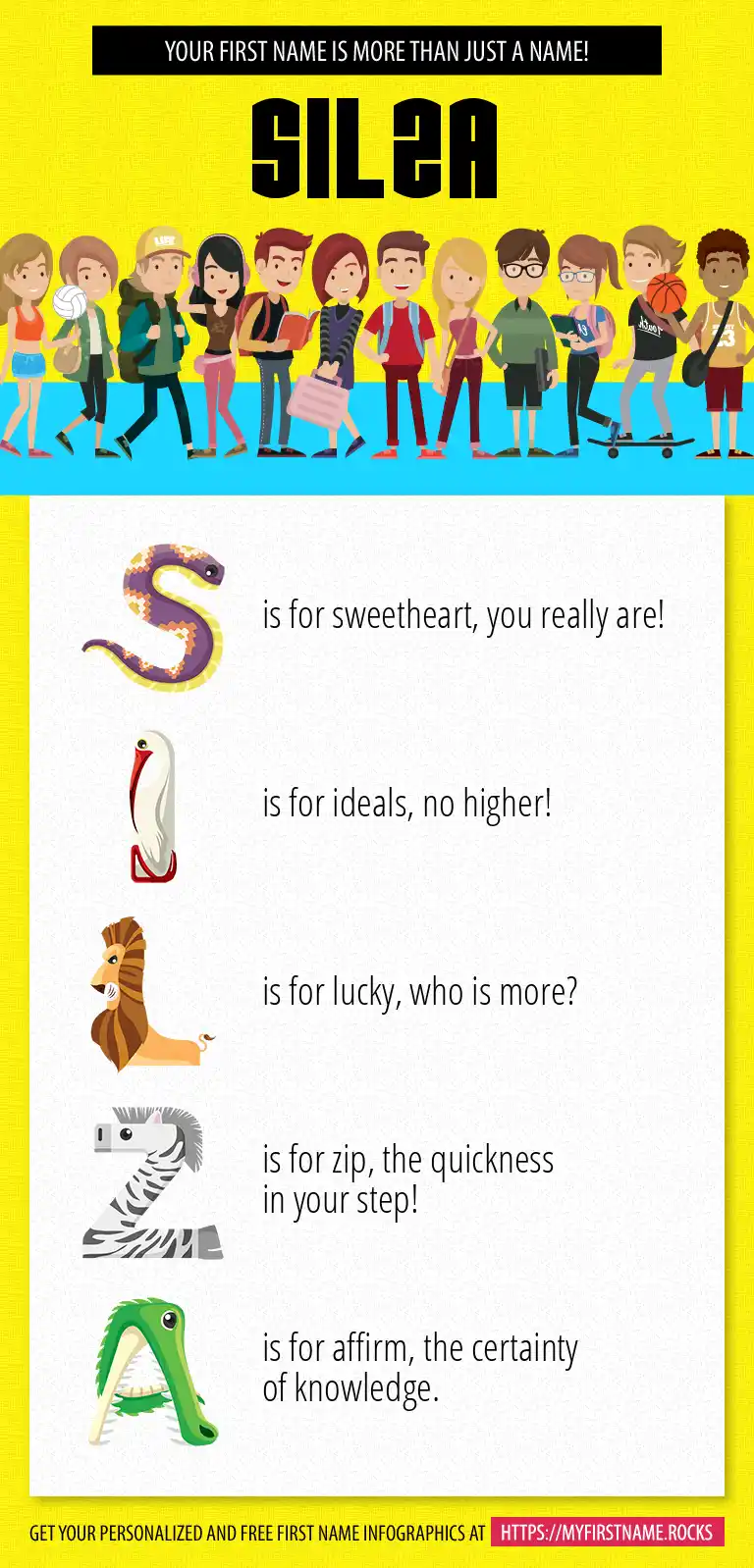 YOUR FIRST NAME IS MORE THAN JUST A NAME!

SILZA

S is for sweetheart, you really are!

I is for ideals, no higher!

L is for lucky, who is more?

Z is for zip, the quickness in your step!

A is for affirm, the certainty of knowledge.

GET YOUR PERSONALIZED AND FREE FIRST NAME INFOGRAPHICS AT HTTPS://MYFIRSTNAME.ROCKS