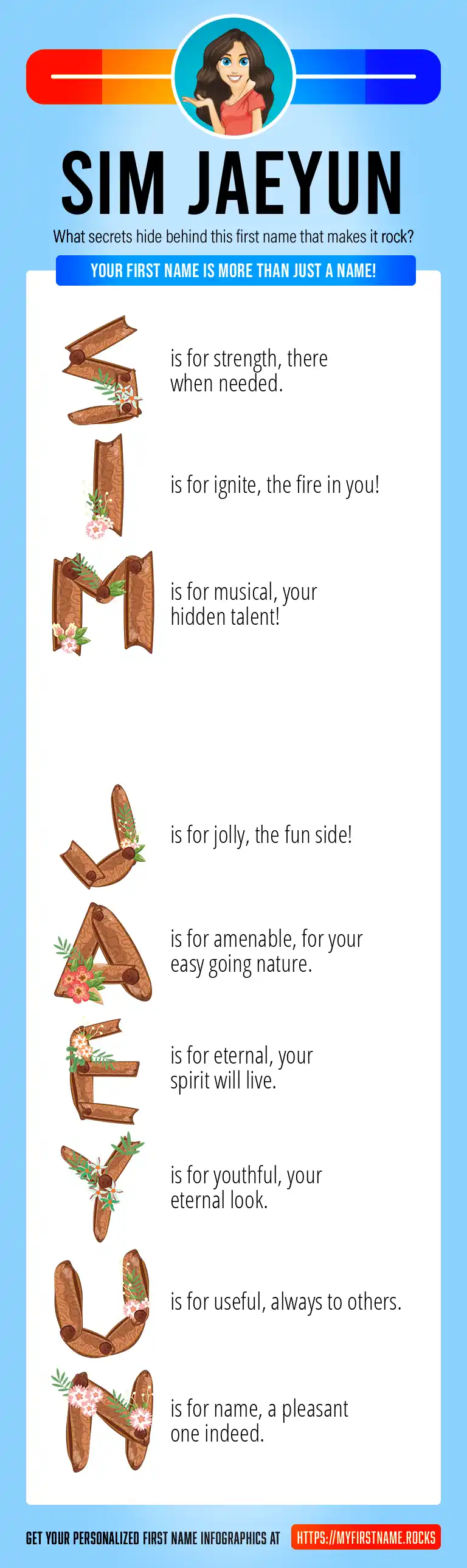 SIM JAEYUN

What secrets hide behind this first name that makes it rock?

YOUR FIRST NAME IS MORE THAN JUST A NAME!

S is for strength, there when needed.

I is for ignite, the fire in you!

M is for musical, your hidden talent!

J is for jolly, the fun side!

A is for amenable, for your easy going nature.

E is for eternal, your spirit will live.

Y is for youthful, your eternal look.

U is for useful, always to others.

N is for name, a pleasant one indeed.

GET YOUR PERSONALIZED FIRST NAME INFOGRAPHICS AT HTTPS://MYFIRSTNAME.ROCKS