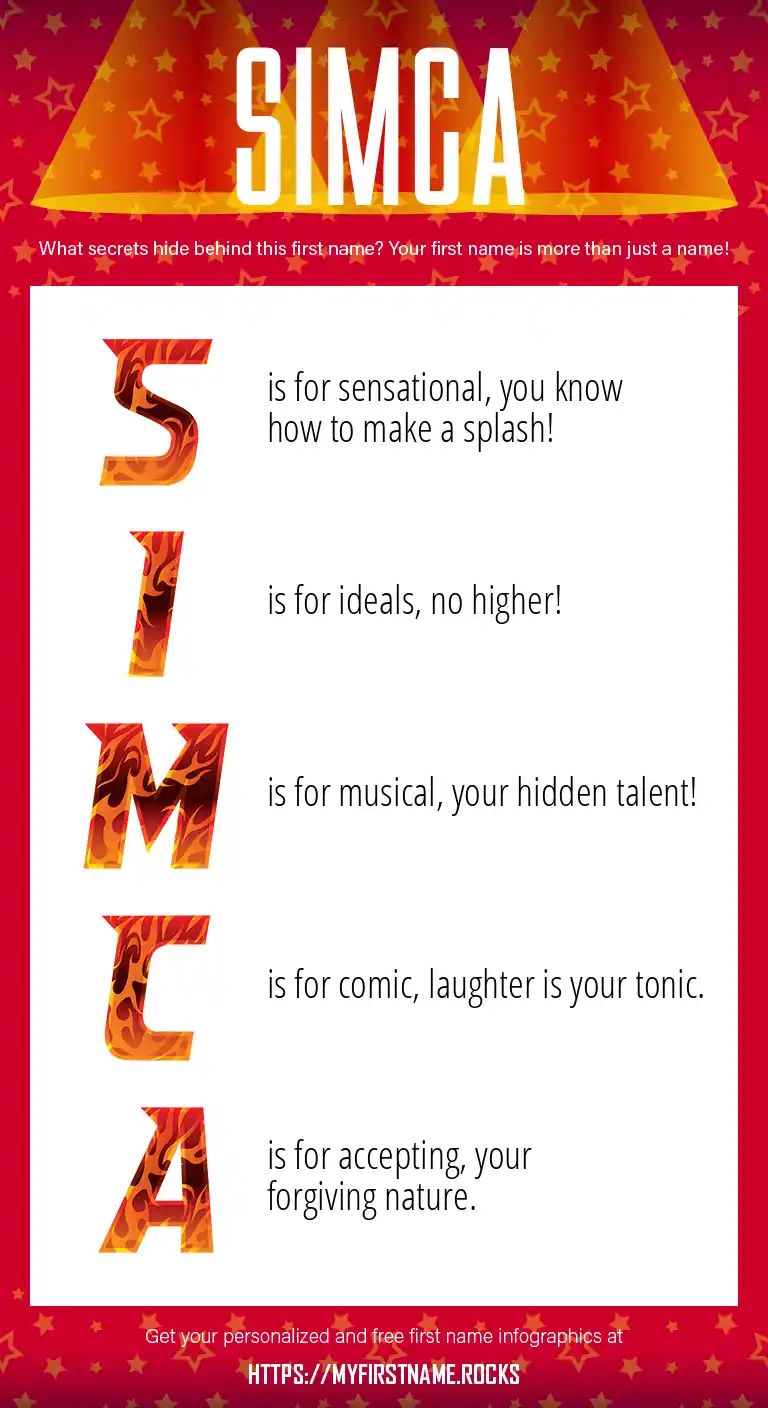 SIMCA

What secrets hide behind this first name? Your first name is more than just a name!

S is for sensational, you know how to make a splash!

I is for ideals, no higher!

M is for musical, your hidden talent!

C is for comic, laughter is your tonic.

A is for accepting, your forgiving nature.

Get your personalized and free first name infographics at

HTTPS://MYFIRSTNAME.ROCKS