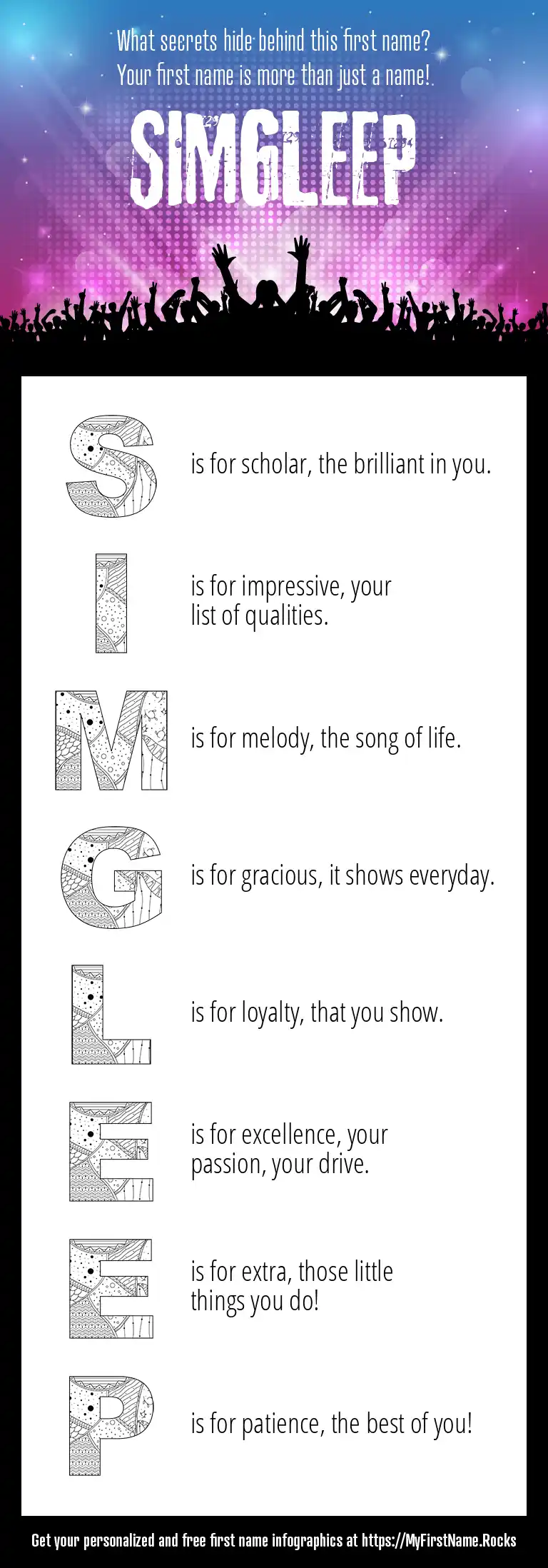 What secrets hide behind this first name?
Your first name is more than just a name!

SIMGLEEP

S is for scholar, the brilliant in you.

I is for impressive, your list of qualities.

M is for melody, the song of life.

G is for gracious, it shows everyday.

L is for loyalty, that you show.

E is for excellence, your passion, your drive.

E is for extra, those little things you do!

P is for patience, the best of you!

Get your personalized and free first name infographics at https://MyFirstName.Rocks