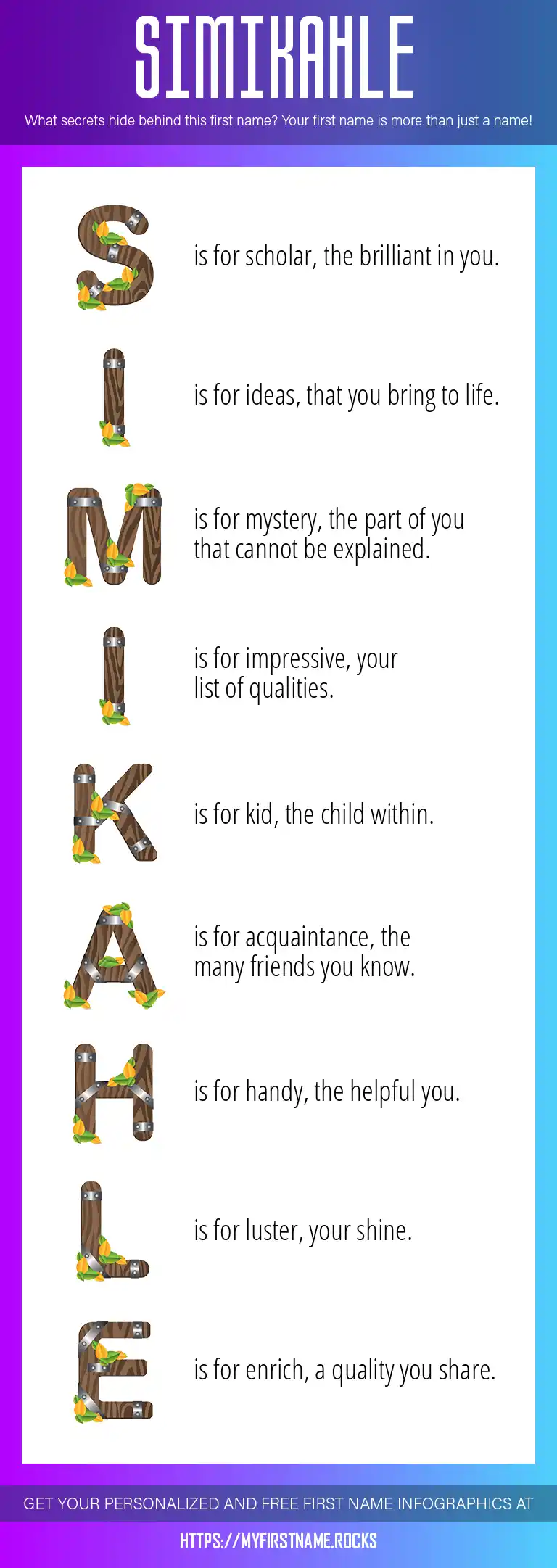 SIMIKAHLE

What secrets hide behind this first name? Your first name is more than just a name!

S is for scholar, the brilliant in you.

I is for ideas, that you bring to life.

M is for mystery, the part of you that cannot be explained.

I is for impressive, your list of qualities.

K is for kid, the child within.

A is for acquaintance, the many friends you know.

H is for handy, the helpful you.

L is for luster, your shine.

E is for enrich, a quality you share.

GET YOUR PERSONALIZED AND FREE FIRST NAME INFOGRAPHICS AT

HTTPS://MYFIRSTNAME.ROCKS