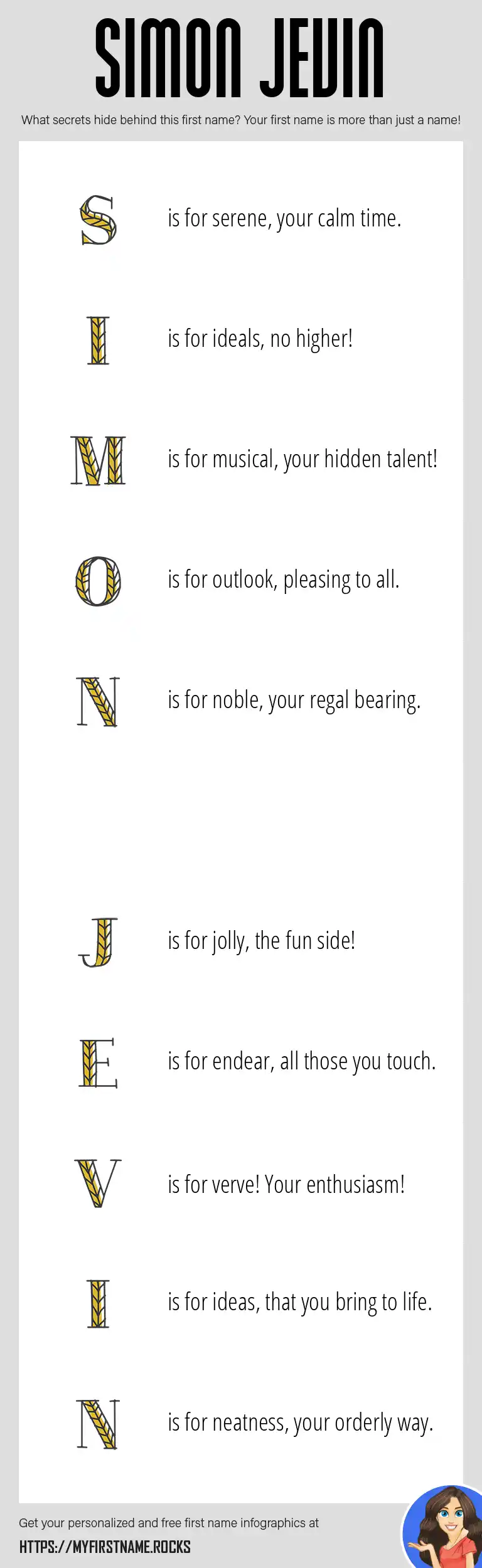 SIMON JEVIN

What secrets hide behind this first name? Your first name is more than just a name!

S is for serene, your calm time.

I is for ideals, no higher!

M is for musical, your hidden talent!

O is for outlook, pleasing to all.

N is for noble, your regal bearing.

J is for jolly, the fun side!

E is for endear, all those you touch.

V is for verve! Your enthusiasm!

I is for ideas, that you bring to life.

N is for neatness, your orderly way.

Get your personalized and free first name infographics at

HTTPS://MYFIRSTNAME.ROCKS