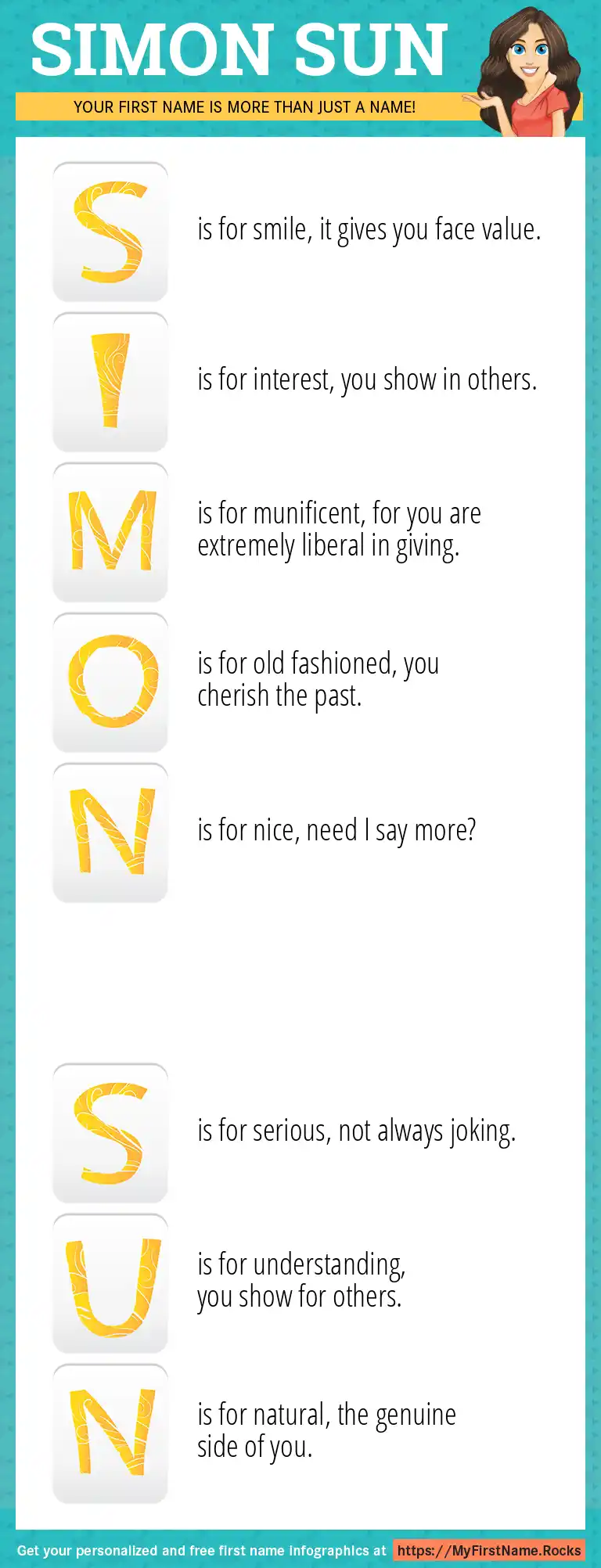 SIMON SUN

YOUR FIRST NAME IS MORE THAN JUST A NAME!

S is for smile, it gives you face value.

I is for interest, you show in others.

M is for munificent, for you are extremely liberal in giving.

O is for old fashioned, you cherish the past.

N is for nice, need I say more?

S is for serious, not always joking.

U is for understanding, you show for others.

N is for natural, the genuine side of you.

Get your personalized and free first name infographics at https://MyFirstName.Rocks